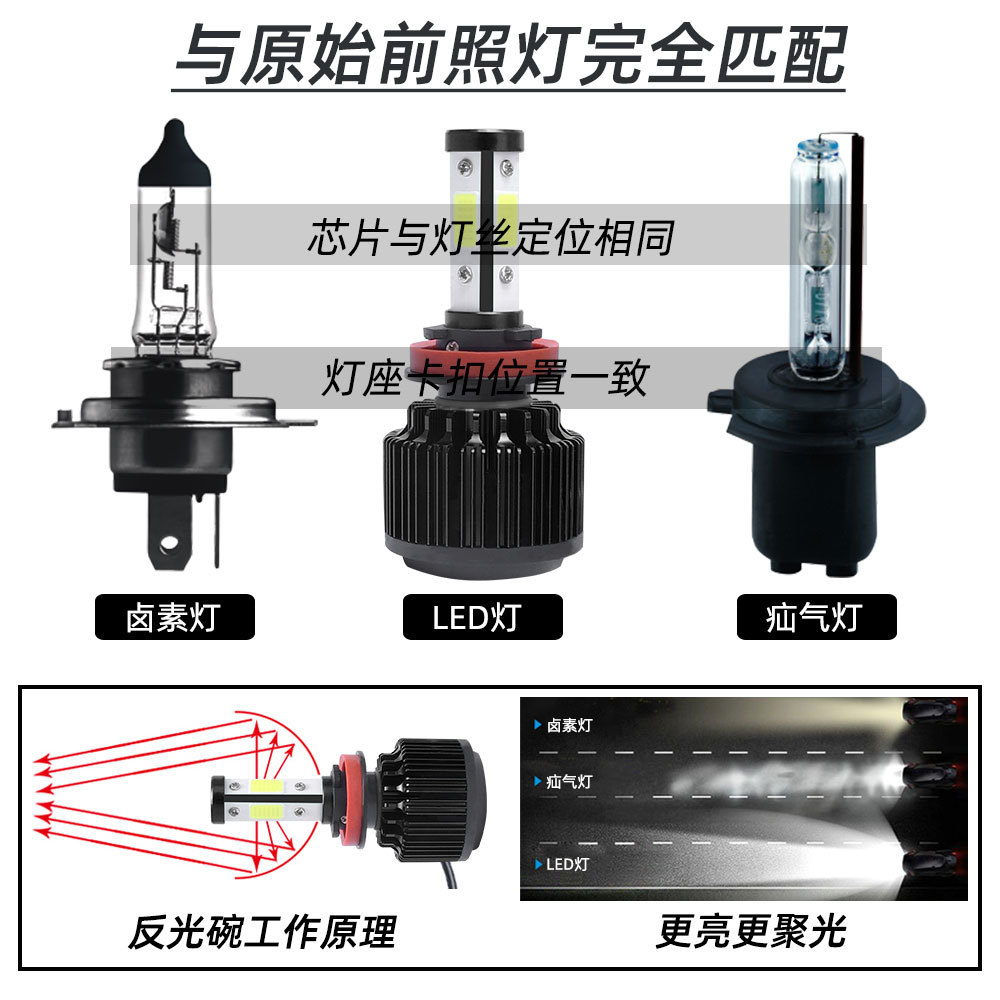 与原始前照灯完全匹配

芯片与灯丝定位相同

灯座卡扣位置一致

卤素灯

LED灯

疝气灯

卤素灯

疝气灯

LED灯

反光碗工作原理

更亮更聚光