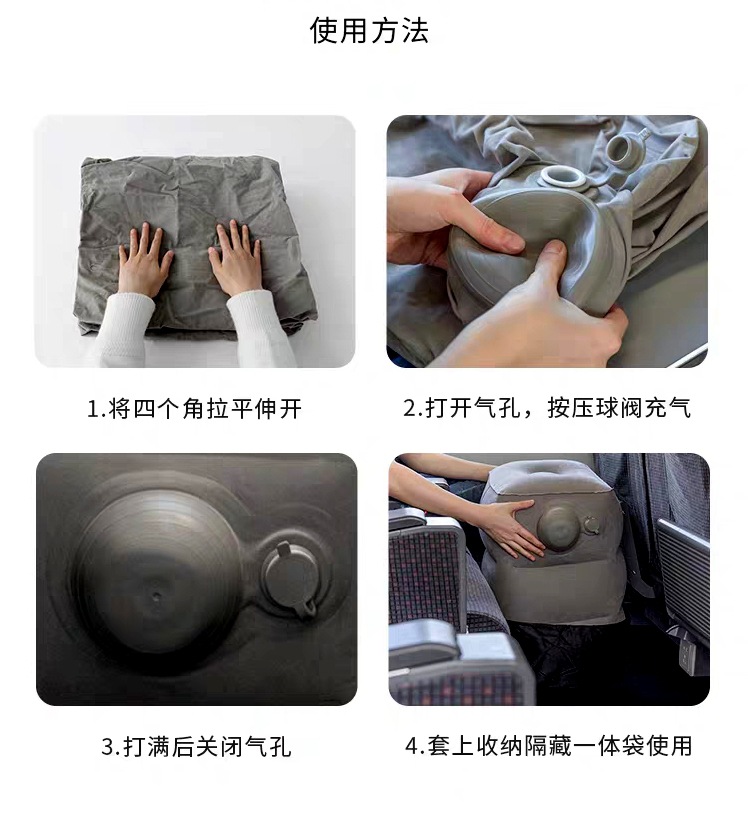 使用方法

1.将四个角拉平伸开

2.打开气孔，按压球阀充气

3.打满后关闭气孔

4.套上收纳隔藏一体袋使用