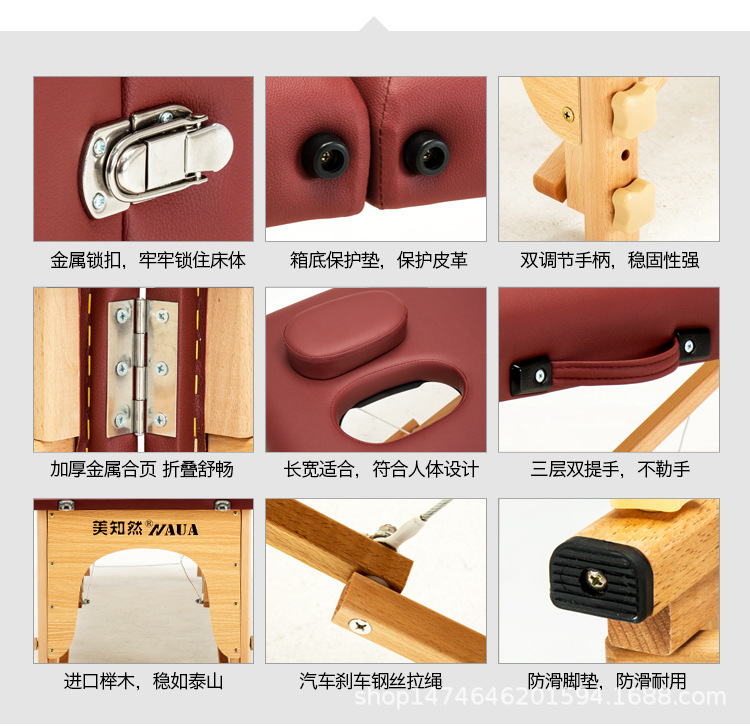 金属锁扣，牢牢锁住床体

箱底保护垫，保护皮革

双调节手柄，稳固性强

加厚金属合页 折叠舒畅

长宽适合，符合人体设计

三层双提手，不勒手

美知然® NAUA

进口榉木，稳如泰山

汽车刹车钢丝拉绳

防滑脚垫，防滑耐用

shop1474646201594.1688.com