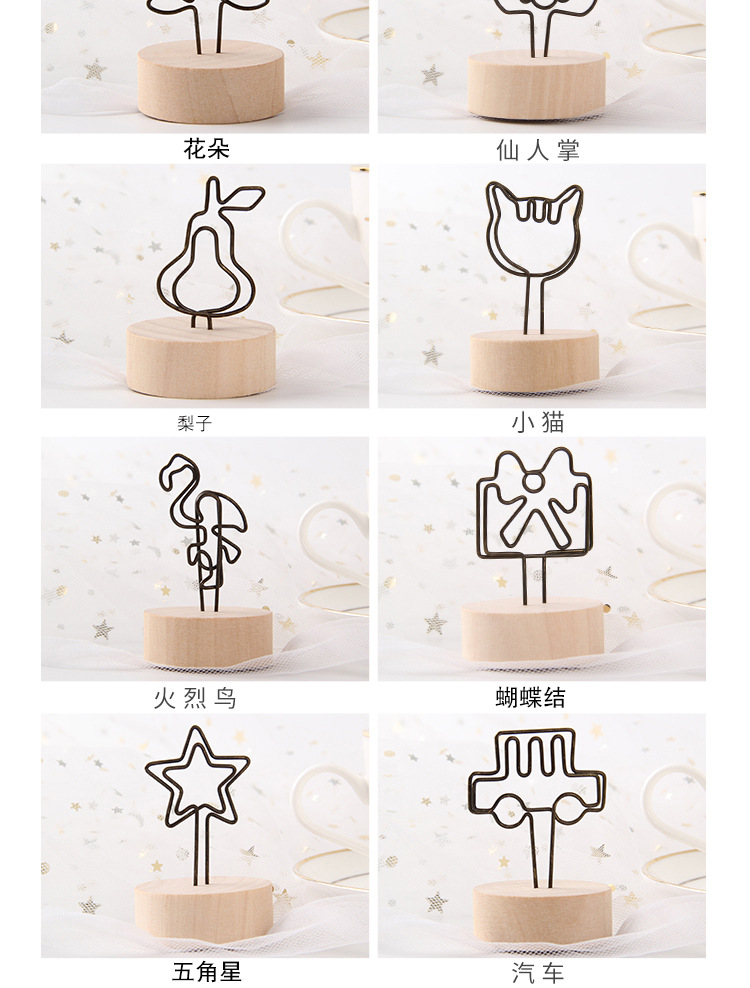 花朵

仙人掌

梨子

小猫

火烈鸟

蝴蝶结

五角星

汽车