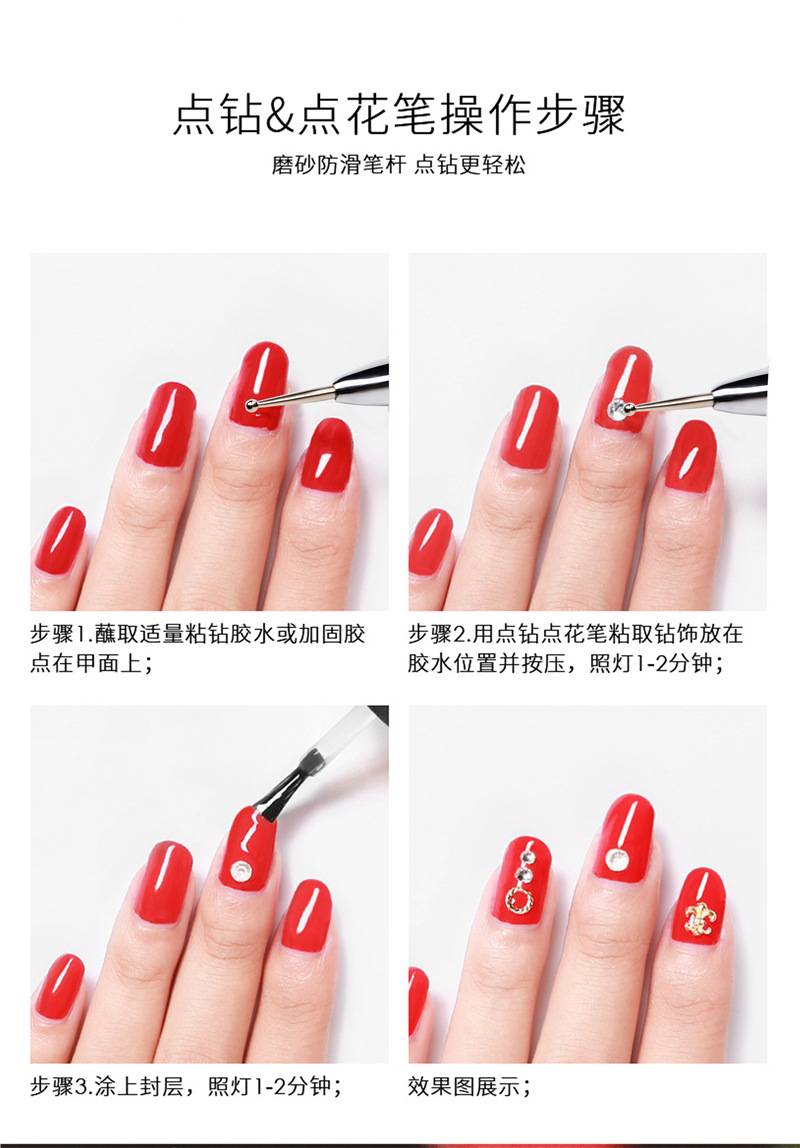 点钻&点花笔操作步骤

磨砂防滑笔杆 点钻更轻松

步骤1.蘸取适量粘钻胶水或加固胶点在甲面上；

步骤2.用点钻点花笔粘取钻饰放在胶水位置并按压，照灯1-2分钟；

步骤3.涂上封层，照灯1-2分钟；

效果图展示；