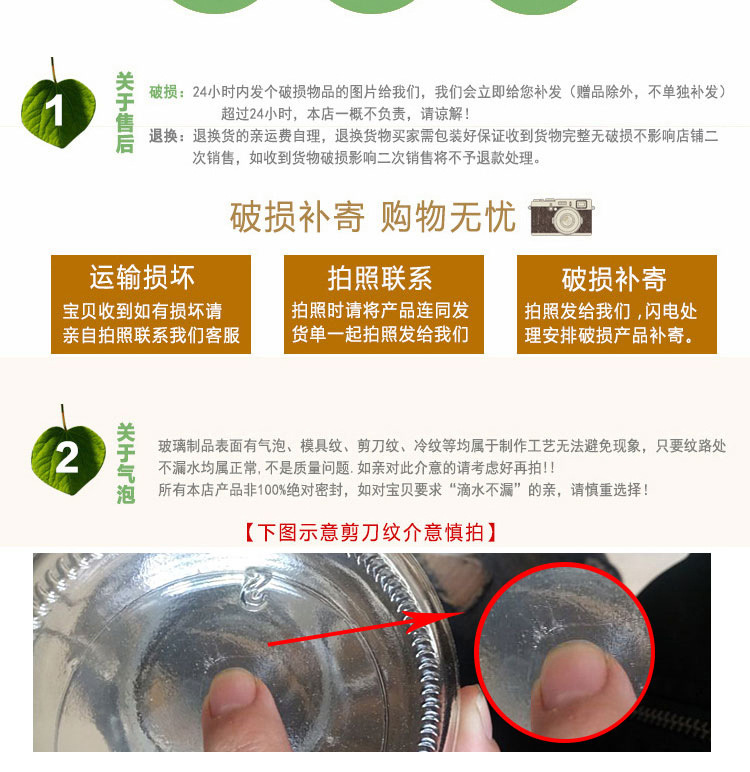 1

关于售后

破损：24小时内发个破损物品的图片给我们，我们会立即给您补发（赠品除外，不单独补发）超过24小时，本店一概不负责，请谅解！

退换：退换货的亲运费自理，退换货物买家需包装好保证收到货物完整无破损不影响店铺二次销售，如收到货物破损影响二次销售将不予退款处理。

破损补寄 购物无忧

运输损坏

宝贝收到如有损坏请亲自拍照联系我们客服

拍照联系

拍照时请将产品连同发货单一起拍照发给我们

破损补寄

拍照发给我们，闪电处理安排破损产品补寄。

2

关于气泡

玻璃制品表面有气泡、模具纹、剪刀纹、冷纹等均属于制作工艺无法避免现象，只要纹路处不漏水均属正常，不是质量问题.如亲对此介意的请考虑好再拍!!
所有本店产品非100%绝对密封，如对宝贝要求“滴水不漏”的亲，请慎重选择！

【下图示意剪刀纹介意慎拍】