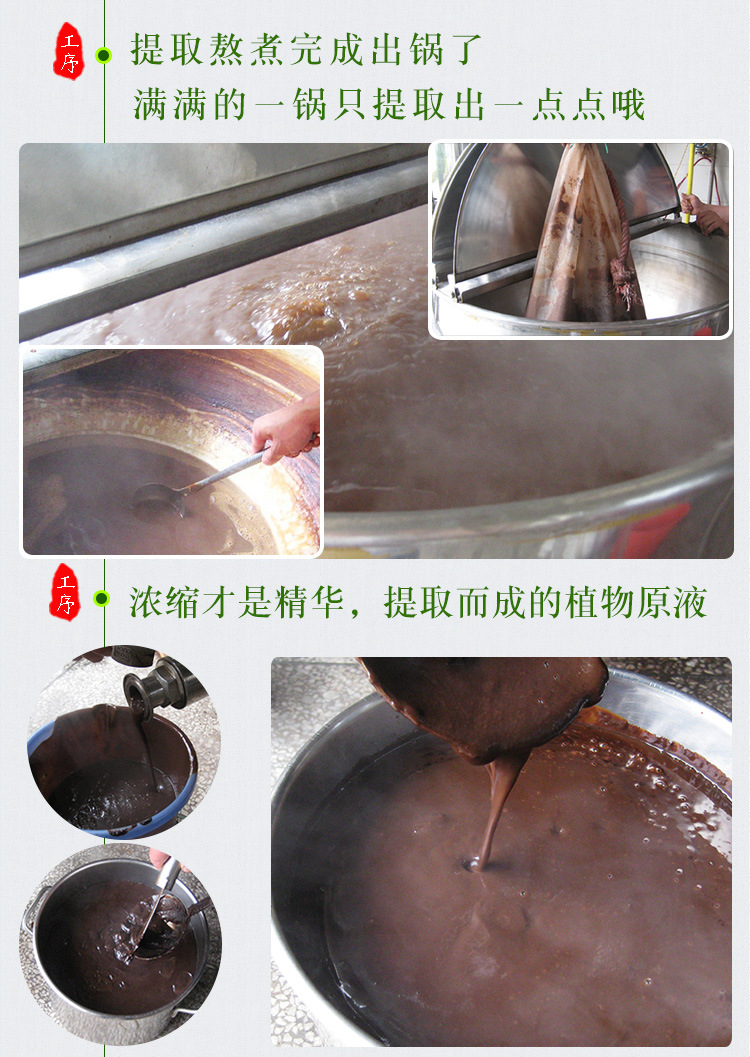 工序

提取熬煮完成出锅了
满满的一锅只提取出一点点哦

工序

浓缩才是精华，提取而成的植物原液