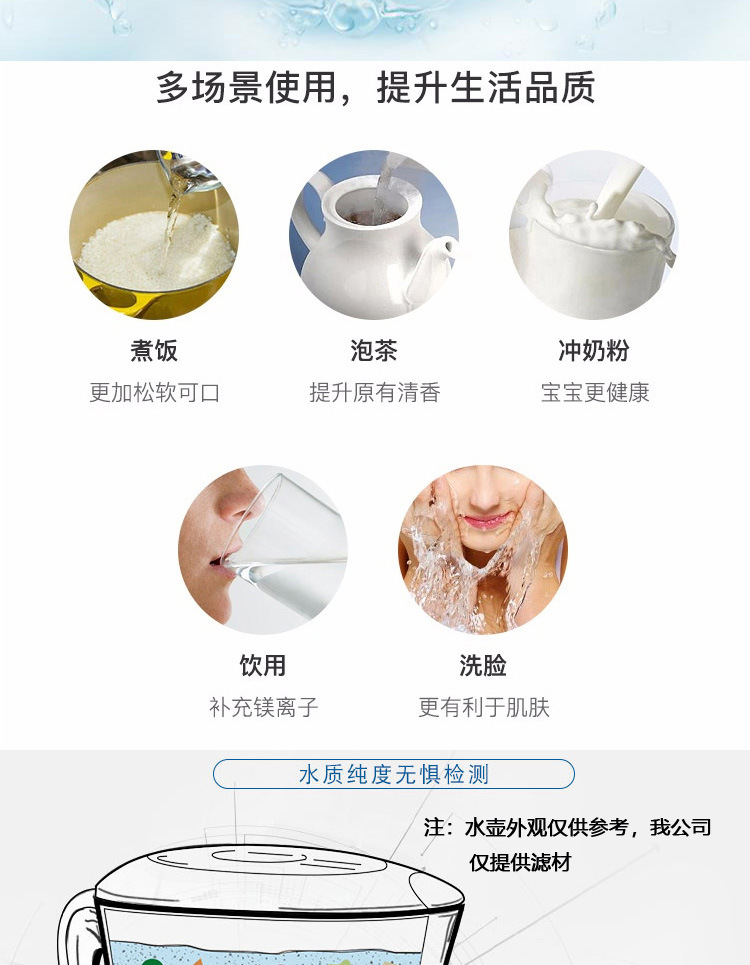 多场景使用，提升生活品质

煮饭
更加松软可口

泡茶
提升原有清香

冲奶粉
宝宝更健康

饮用
补充镁离子

洗脸
更有利于肌肤

水质纯度无惧检测

注：水壶外观仅供参考，我公司仅提供滤材