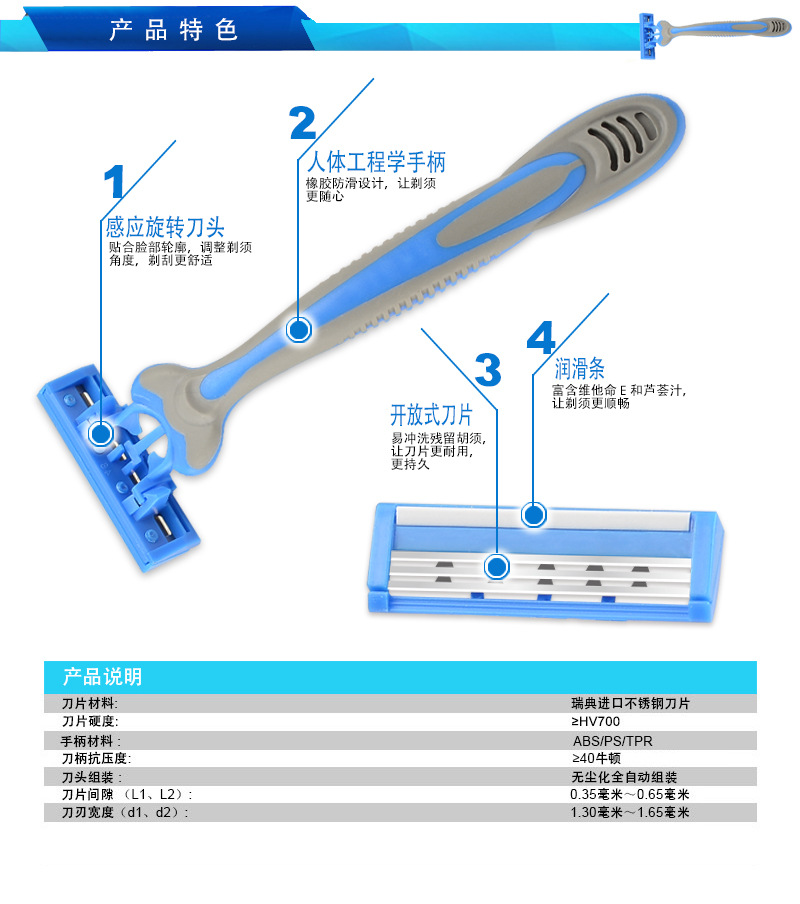 产品特色

1
感应旋转刀头
贴合脸部轮廓，调整剃须角度，剃刮更舒适

2
人体工程学手柄
橡胶防滑设计，让剃须更随心

3
开放式刀片
易冲洗残留胡须，让刀片更耐用，更持久

4
润滑条
富含维他命 E 和芦荟汁，让剃须更顺畅

产品说明

| | |
|---|---|
| 刀片材料: | 瑞典进口不锈钢刀片 |
| 刀片硬度: | ≥HV700 |
| 手柄材料： | ABS/PS/TPR |
| 刀柄抗压度: | ≥40牛顿 |
| 刀头组装： | 无尘化全自动组装 |
| 刀片间隙 （L1、L2）: | 0.35毫米～0.65毫米 |
| 刀刃宽度（d1、d2）: | 1.30毫米～1.65毫米 |