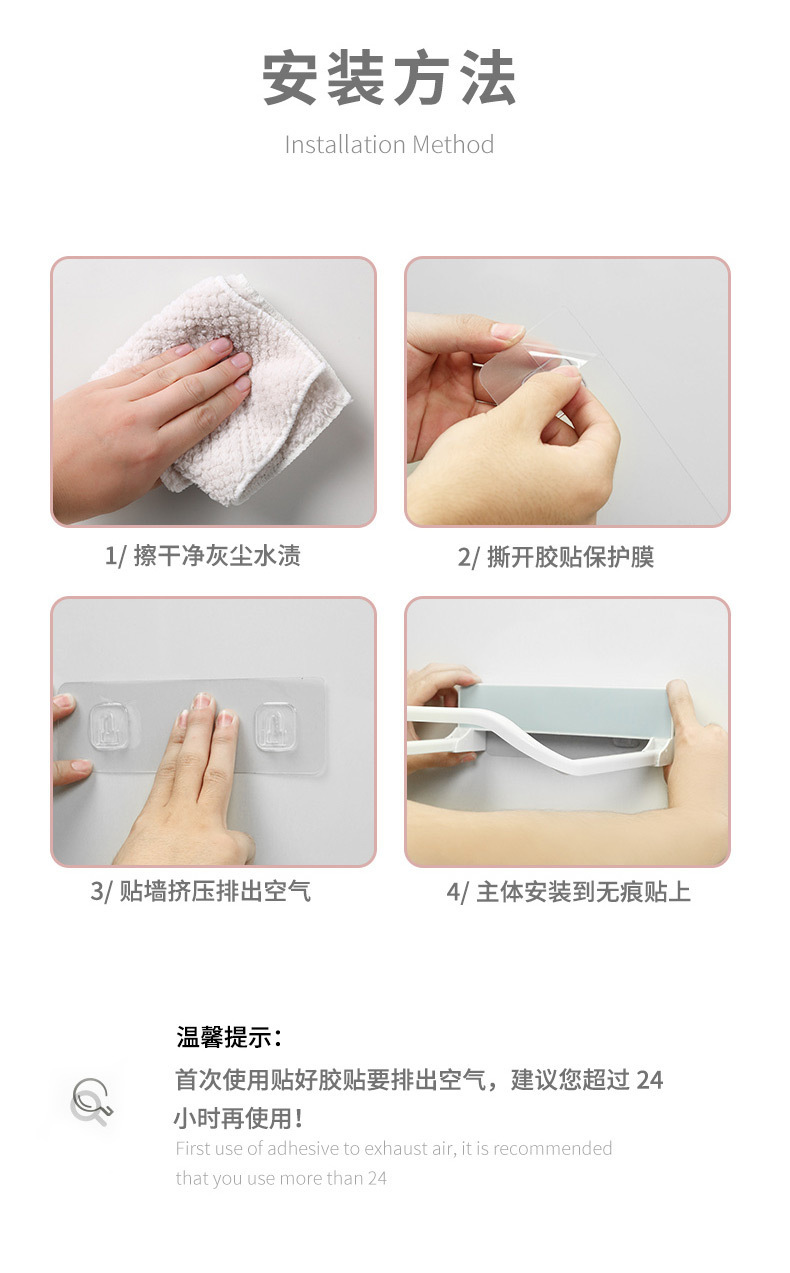 安装方法

Installation Method

1/ 擦干净灰尘水渍

2/ 撕开胶贴保护膜

3/ 贴墙挤压排出空气

4/ 主体安装到无痕贴上

温馨提示：

首次使用贴好胶贴要排出空气，建议您超过 24 小时再使用！

First use of adhesive to exhaust air, it is recommended that you use more than 24