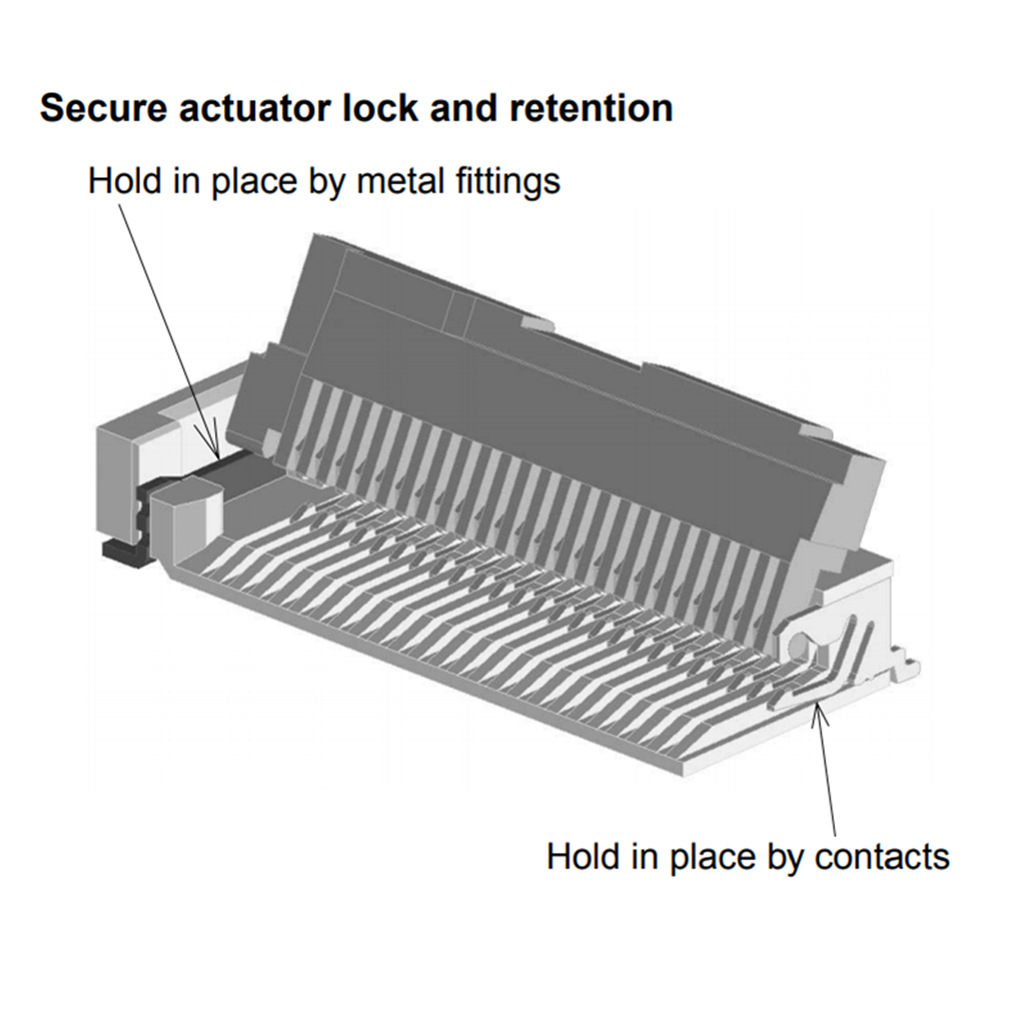 Secure actuator lock and retention

Hold in place by metal fittings

Hold in place by contacts