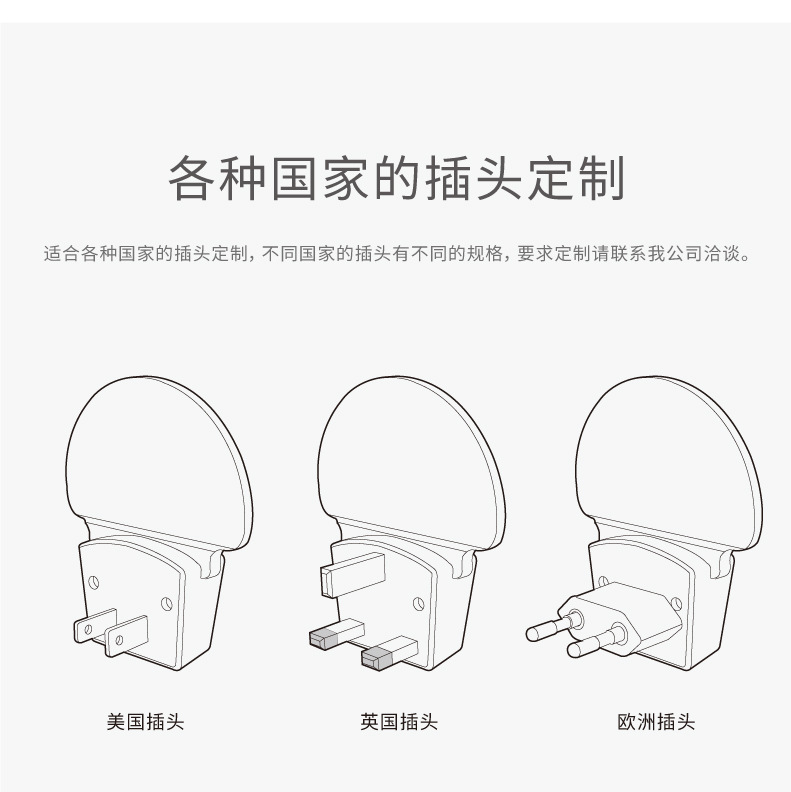 各种国家的插头定制

适合各种国家的插头定制，不同国家的插头有不同的规格，要求定制请联系我公司洽谈。

美国插头

英国插头

欧洲插头