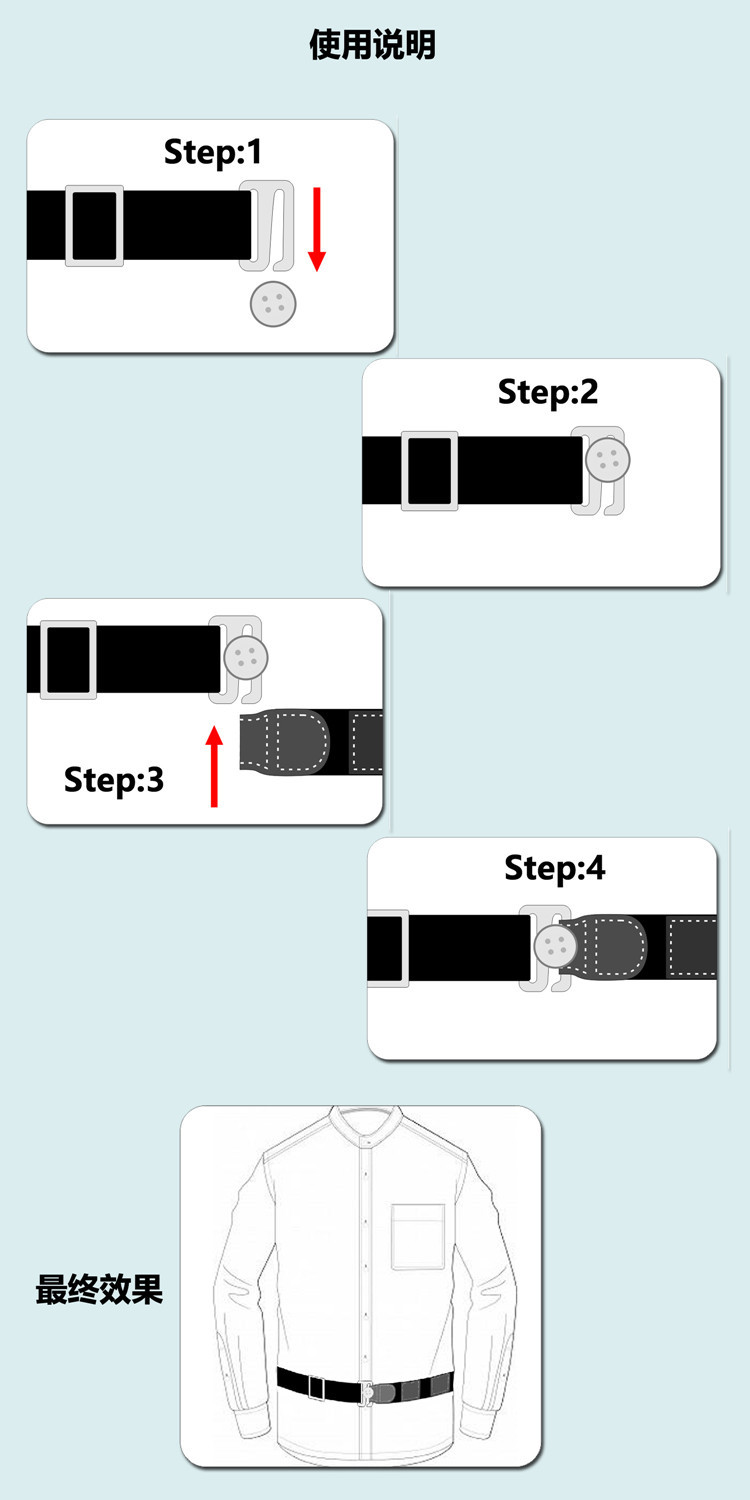 使用说明

Step:1

Step:2

Step:3

Step:4

最终效果