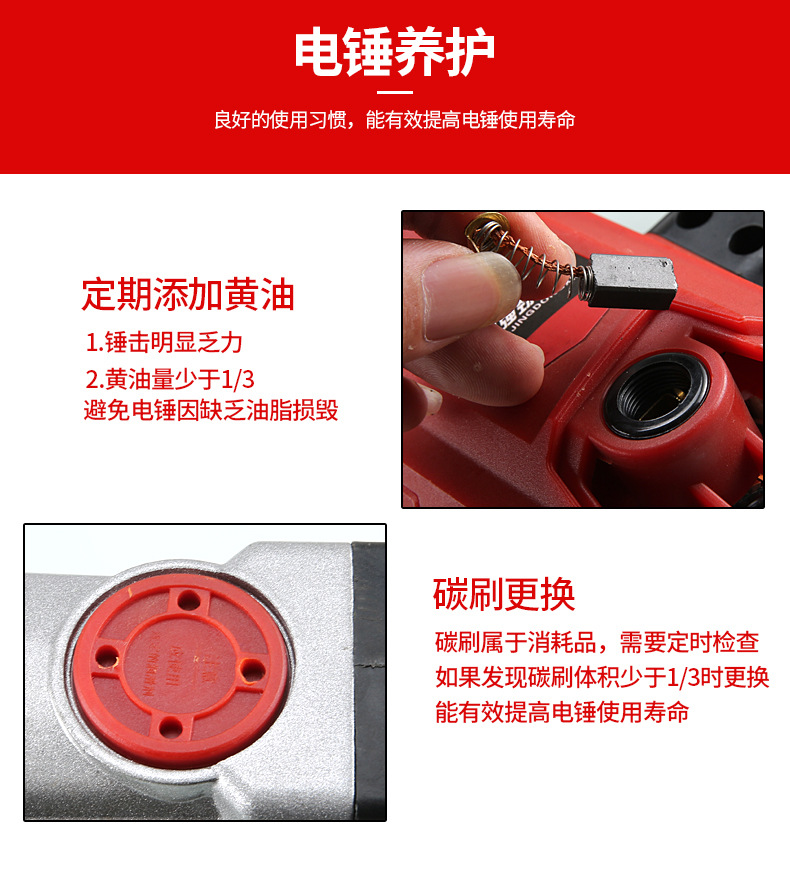 电锤养护

良好的使用习惯，能有效提高电锤使用寿命

定期添加黄油

1.锤击明显乏力

2.黄油量少于1/3
避免电锤因缺乏油脂损毁

碳刷更换

碳刷属于消耗品，需要定时检查
如果发现碳刷体积少于1/3时更换
能有效提高电锤使用寿命