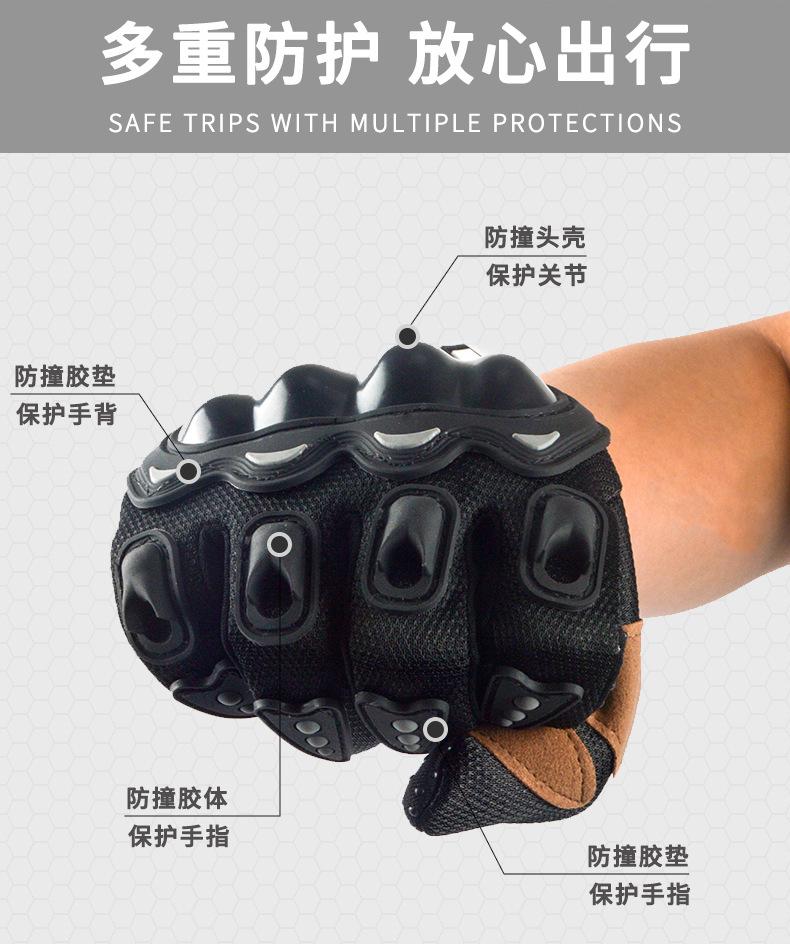 多重防护 放心出行

SAFE TRIPS WITH MULTIPLE PROTECTIONS

防撞头壳
保护关节

防撞胶垫
保护手背

防撞胶体
保护手指

防撞胶垫
保护手指