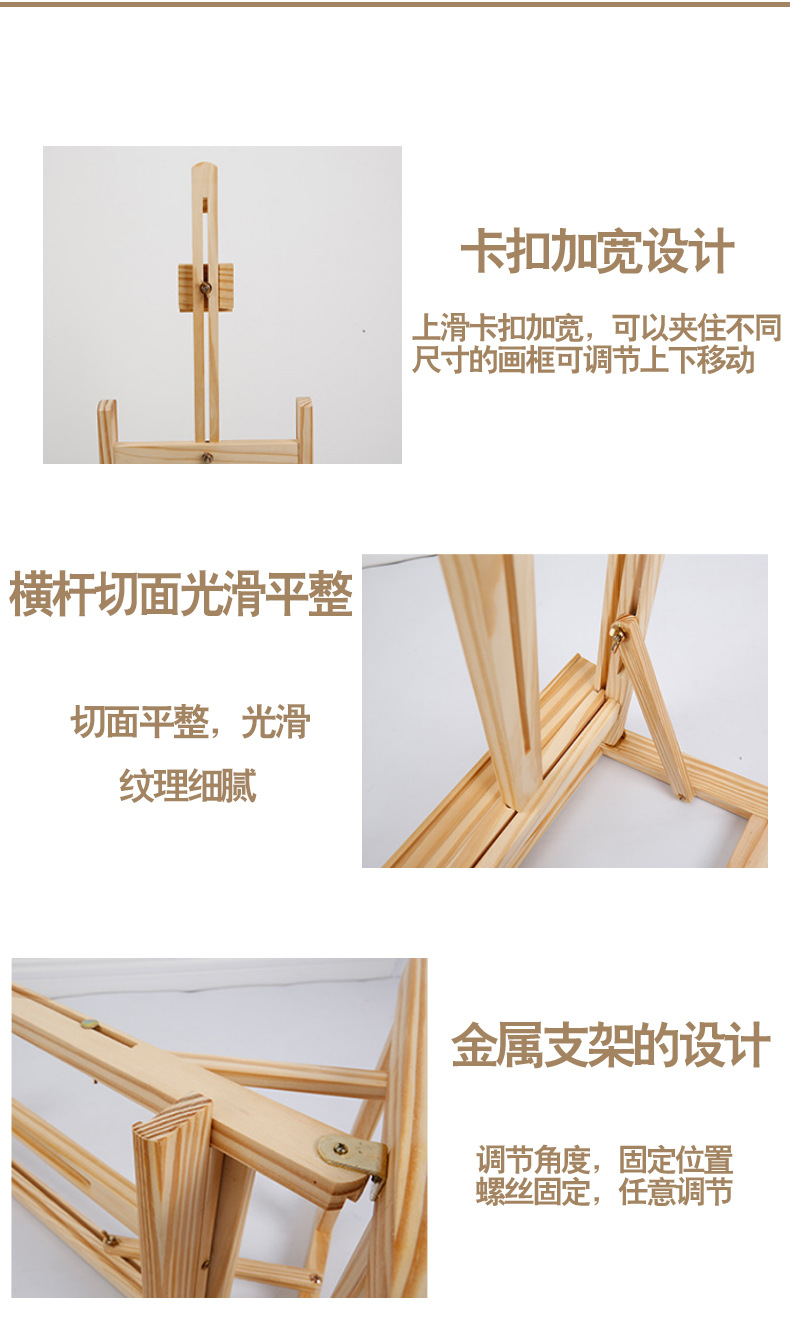 卡扣加宽设计

上滑卡扣加宽，可以夹住不同尺寸的画框可调节上下移动

横杆切面光滑平整

切面平整，光滑

纹理细腻

金属支架的设计

调节角度，固定位置
螺丝固定，任意调节