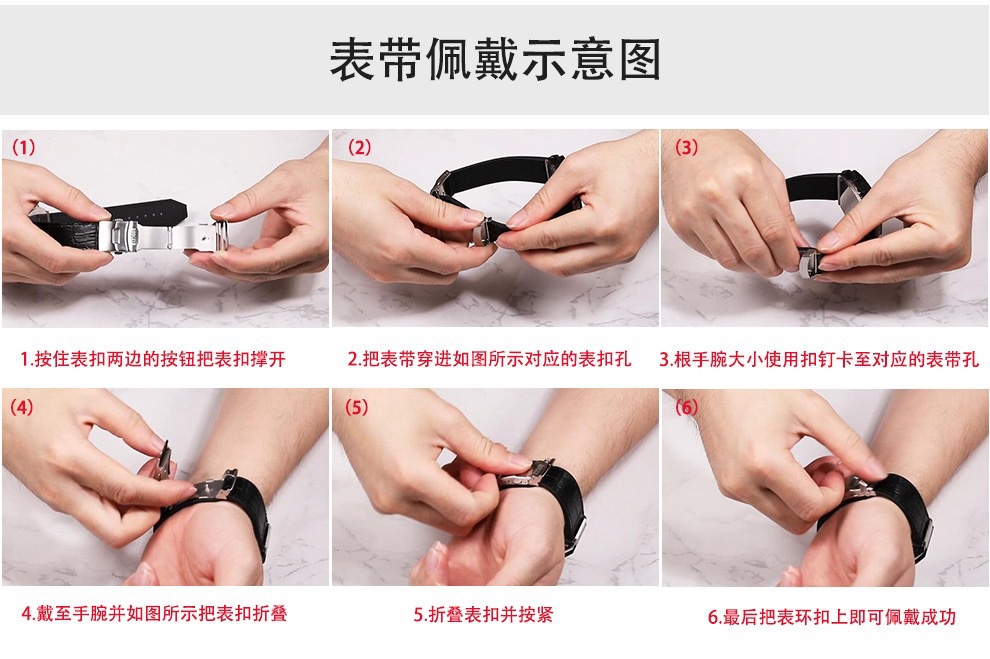 表带佩戴示意图

(1)

1.按住表扣两边的按钮把表扣撑开

(2)

2.把表带穿进如图所示对应的表扣孔

(3)

3.根手腕大小使用扣钉卡至对应的表带孔

(4)

4.戴至手腕并如图所示把表扣折叠

(5)

5.折叠表扣并按紧

(6)

6.最后把表环扣上即可佩戴成功