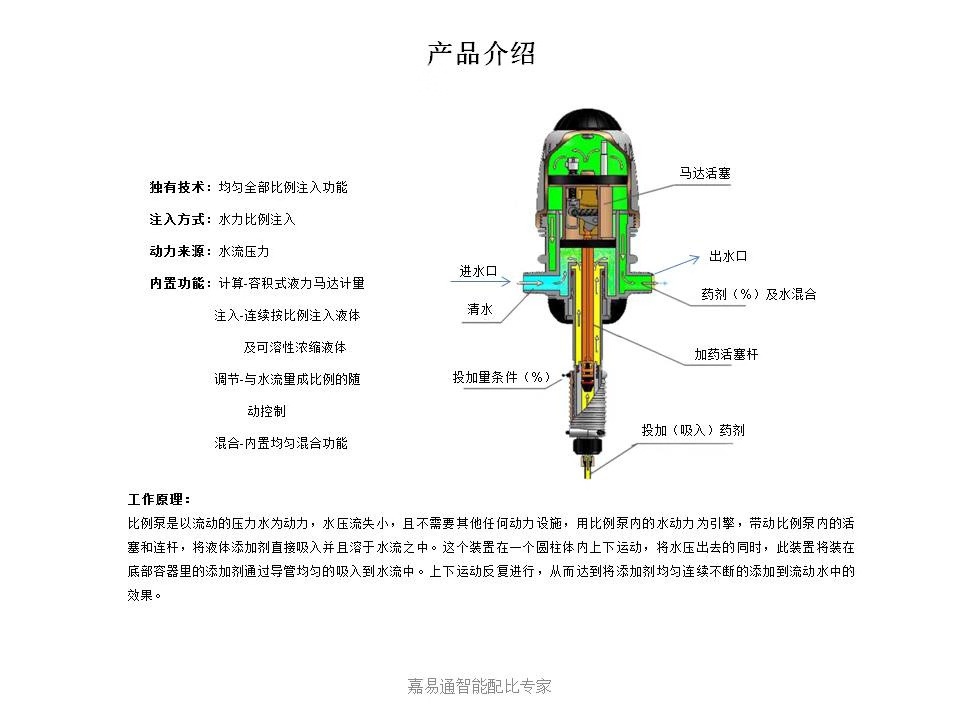 产品介绍

独有技术：均匀全部比例注入功能

注入方式：水力比例注入

动力来源：水流压力

内置功能：计算-容积式液力马达计量

注入-连续按比例注入液体

及可溶性浓缩液体

调节-与水流量成比例的随

动控制

混合-内置均匀混合功能

马达活塞

出水口

进水口

药剂（%）及水混合

清水

加药活塞杆

投加量条件（%）

投加（吸入）药剂

工作原理：

比例泵是以流动的压力水为动力，水压流失小，且不需要其他任何动力设施，用比例泵内的水动力为引擎，带动比例泵内的活塞和连杆，将液体添加剂直接吸入并且溶于水流之中。这个装置在一个圆柱体内上下运动，将水压出去的同时，此装置将装在底部容器里的添加剂通过导管均匀的吸入到水流中。上下运动反复进行，从而达到将添加剂均匀连续不断的添加到流动水中的效果。

嘉易通智能配比专家