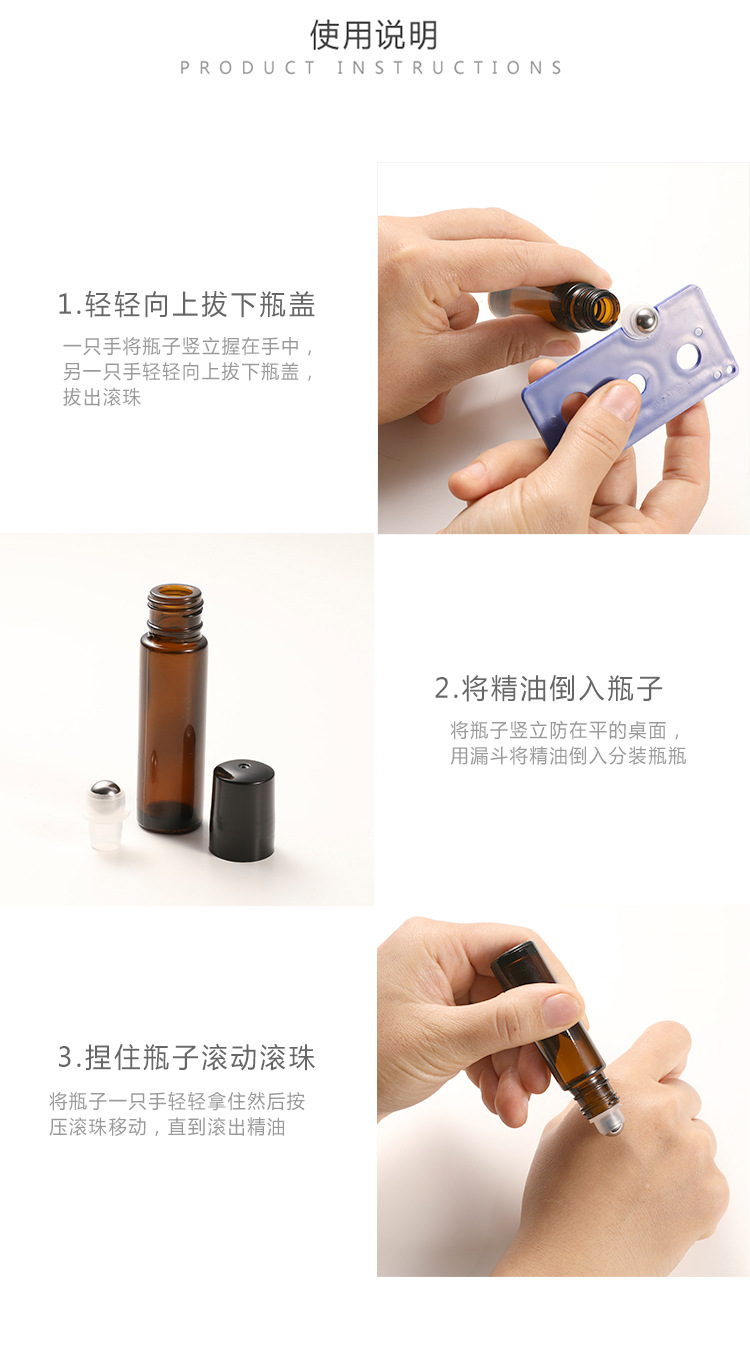 使用说明
PRODUCT INSTRUCTIONS

1.轻轻向上拔下瓶盖
一只手将瓶子竖立握在手中，另一只手轻轻向上拔下瓶盖，拔出滚珠

2.将精油倒入瓶子
将瓶子竖立防在平的桌面，用漏斗将精油倒入分装瓶瓶

3.捏住瓶子滚动滚珠
将瓶子一只手轻轻拿住然后按压滚珠移动，直到滚出精油