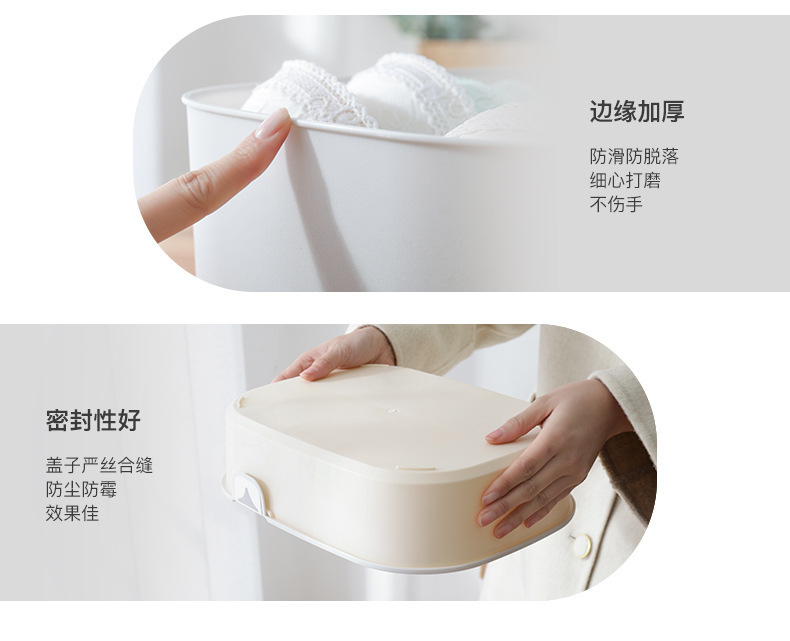 边缘加厚

防滑防脱落
细心打磨
不伤手

密封性好

盖子严丝合缝
防尘防霉
效果佳