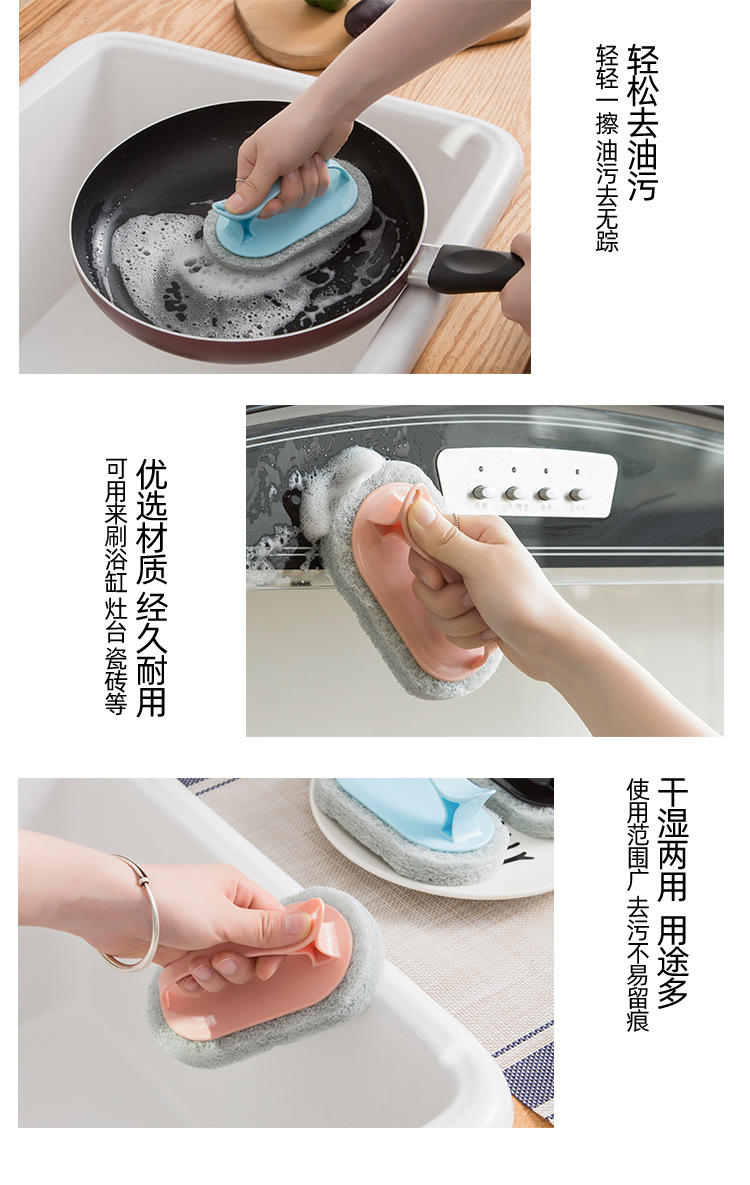 轻松去油污
轻轻一擦 油污去无踪

优选材质 经久耐用
可用来刷浴缸 灶台 瓷砖等

干湿两用 用途多
使用范围广 去污不易留痕