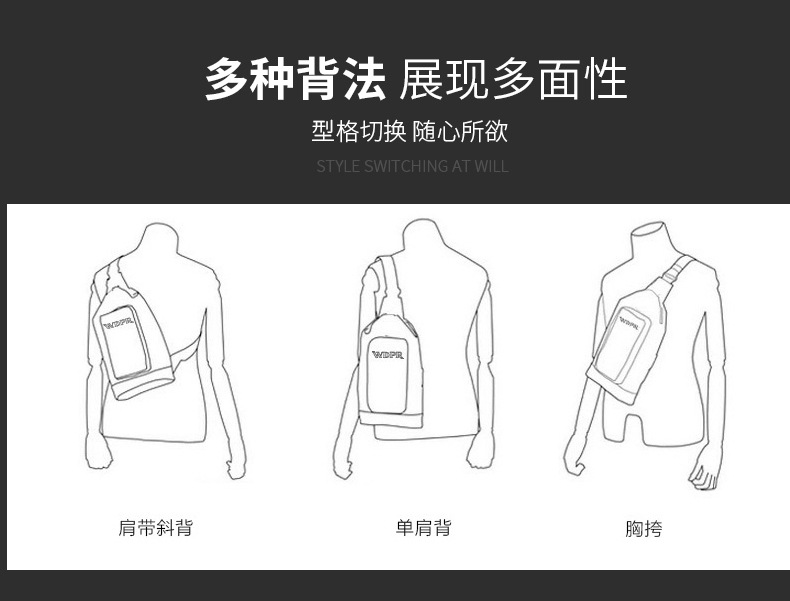 多种背法 展现多面性

型格切换 随心所欲

STYLE SWITCHING AT WILL

WDPR

WDPR

WDPR

肩带斜背

单肩背

胸挎