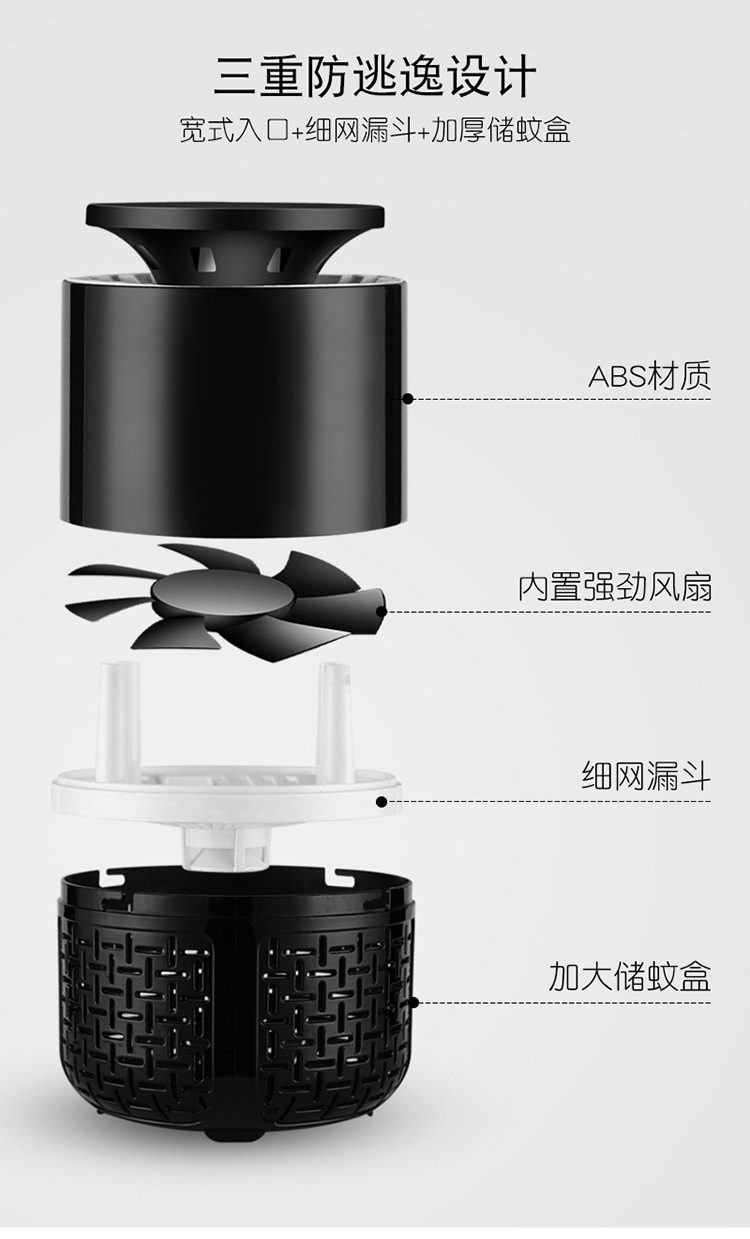 三重防逃逸设计

宽式入口+细网漏斗+加厚储蚊盒

ABS材质

内置强劲风扇

细网漏斗

加大储蚊盒