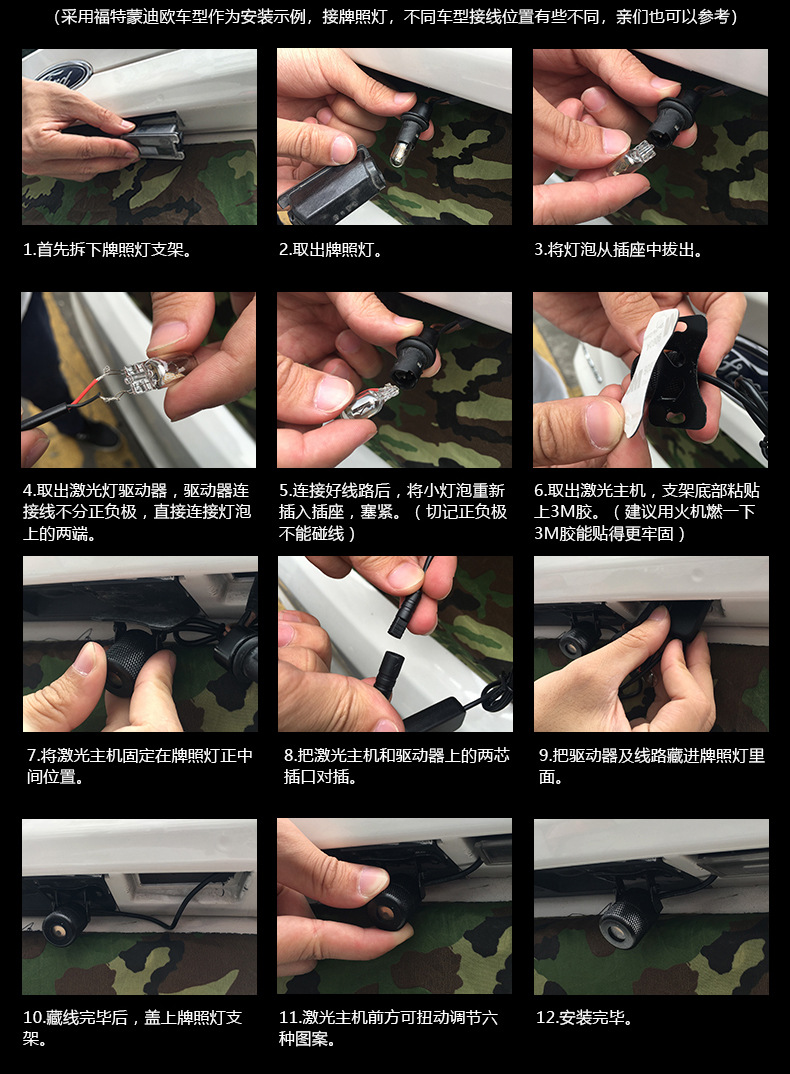 （采用福特蒙迪欧车型作为安装示例，接牌照灯，不同车型接线位置有些不同，亲们也可以参考）

1.首先拆下牌照灯支架。

2.取出牌照灯。

3.将灯泡从插座中拔出。

4.取出激光灯驱动器，驱动器连接线不分正负极，直接连接灯泡上的两端。

5.连接好线路后，将小灯泡重新插入插座，塞紧。（切记正负极不能碰线）

6.取出激光主机，支架底部粘贴上3M胶。（建议用火机燃一下3M胶能贴得更牢固）

7.将激光主机固定在牌照灯正中间位置。

8.把激光主机和驱动器上的两芯插口对插。

9.把驱动器及线路藏进牌照灯里面。

10.藏线完毕后，盖上牌照灯支架。

11.激光主机前方可扭动调节六种图案。

12.安装完毕。