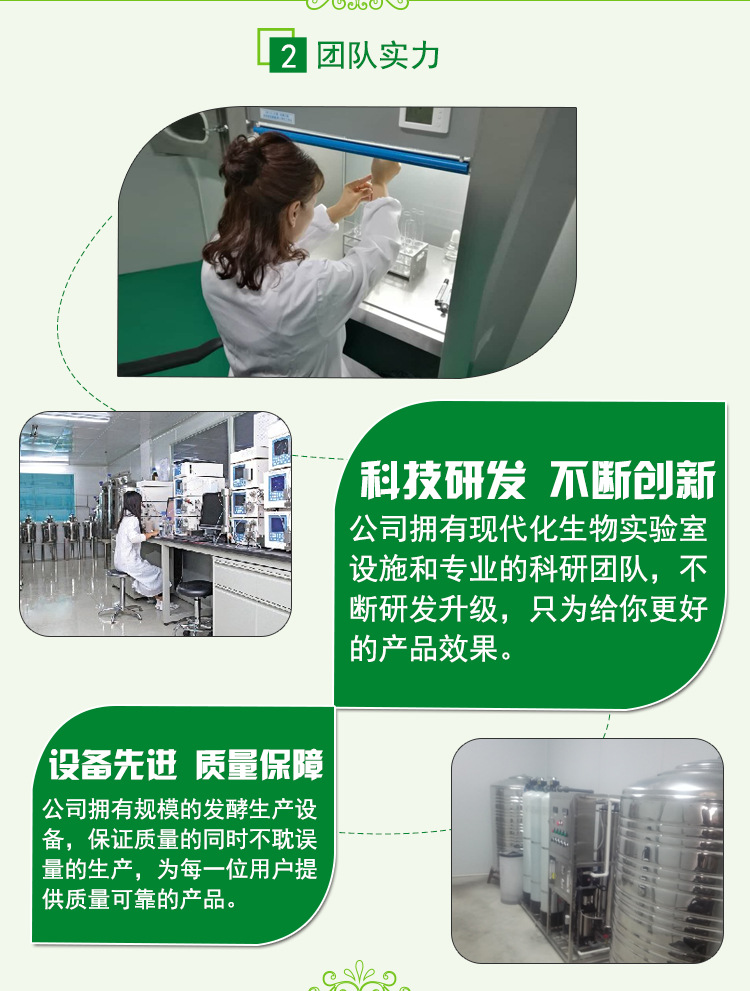 2 团队实力

科技研发 不断创新

公司拥有现代化生物实验室设施和专业的科研团队，不断研发升级，只为给你更好的产品效果。

设备先进 质量保障

公司拥有规模的发酵生产设备，保证质量的同时不耽误量的生产，为每一位用户提供质量可靠的产品。