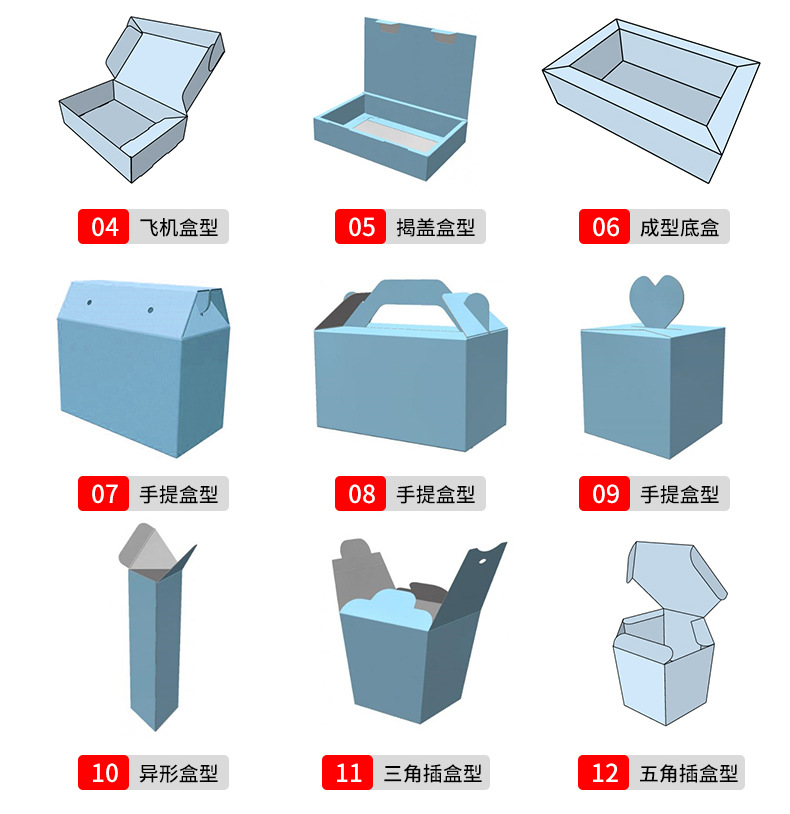 04 飞机盒型

05 揭盖盒型

06 成型底盒

07 手提盒型

08 手提盒型

09 手提盒型

10 异形盒型

11 三角插盒型

12 五角插盒型