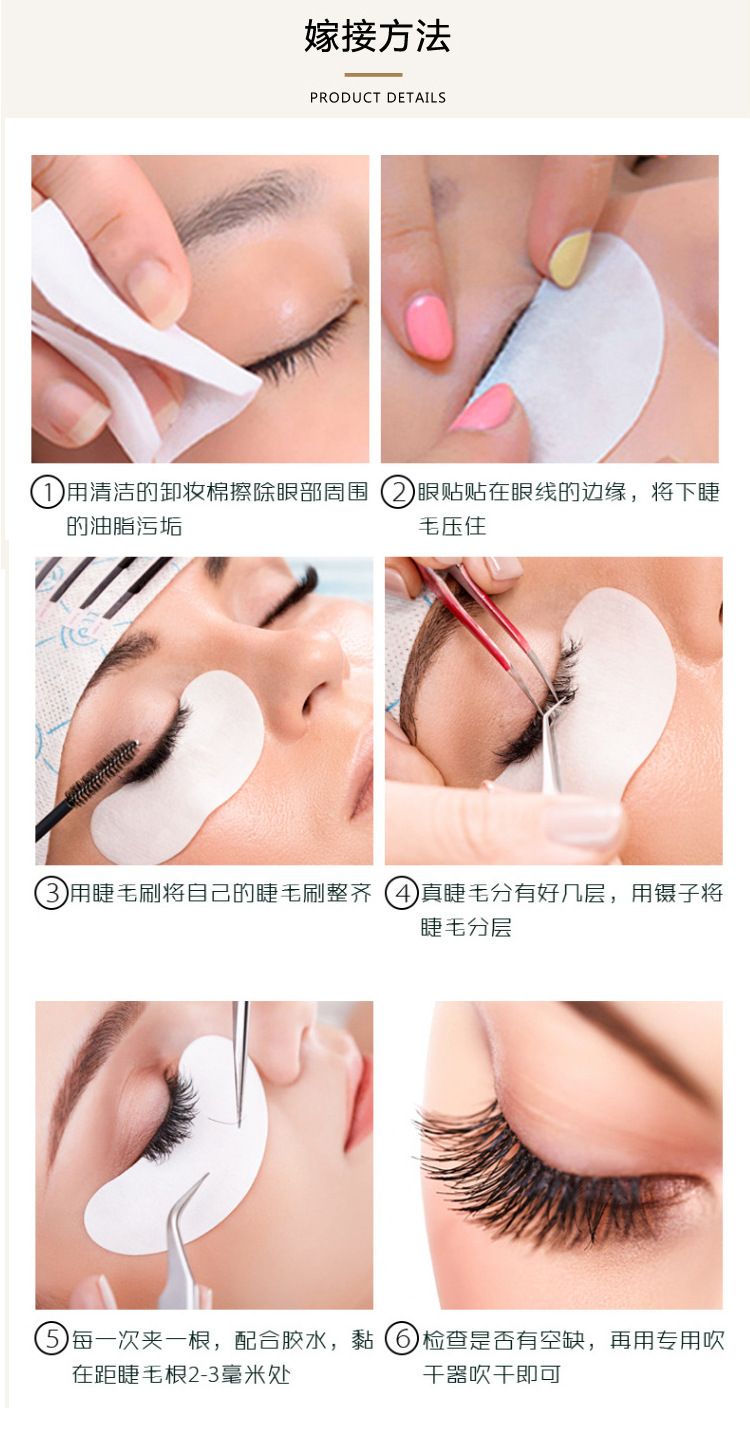 嫁接方法

PRODUCT DETAILS

①用清洁的卸妆棉擦除眼部周围的油脂污垢

②眼贴贴在眼线的边缘，将下睫毛压住

③用睫毛刷将自己的睫毛刷整齐

④真睫毛分有好几层，用镊子将睫毛分层

⑤每一次夹一根，配合胶水，黏在距睫毛根2-3毫米处

⑥检查是否有空缺，再用专用吹干器吹干即可