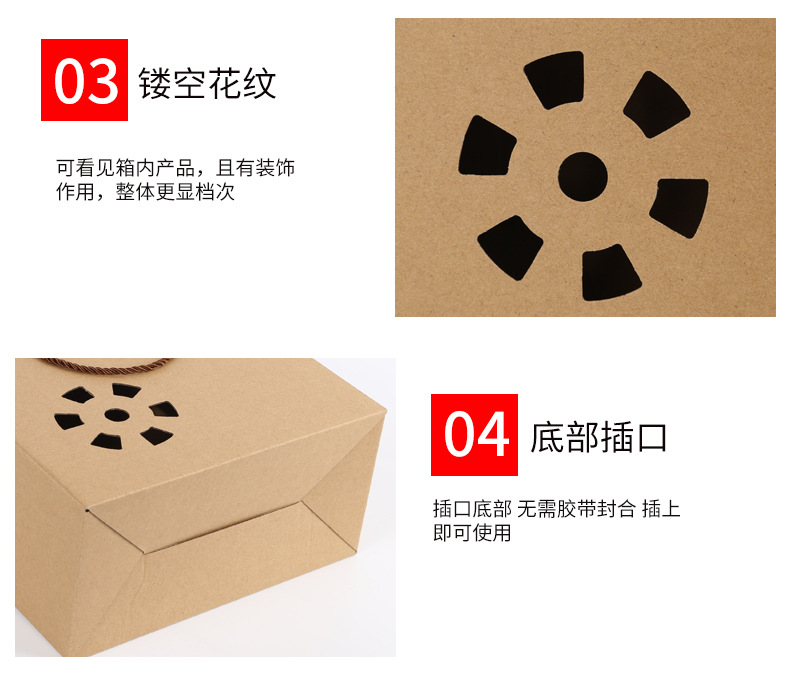 03 镂空花纹

可看见箱内产品，且有装饰作用，整体更显档次

04 底部插口

插口底部 无需胶带封合 插上即可使用