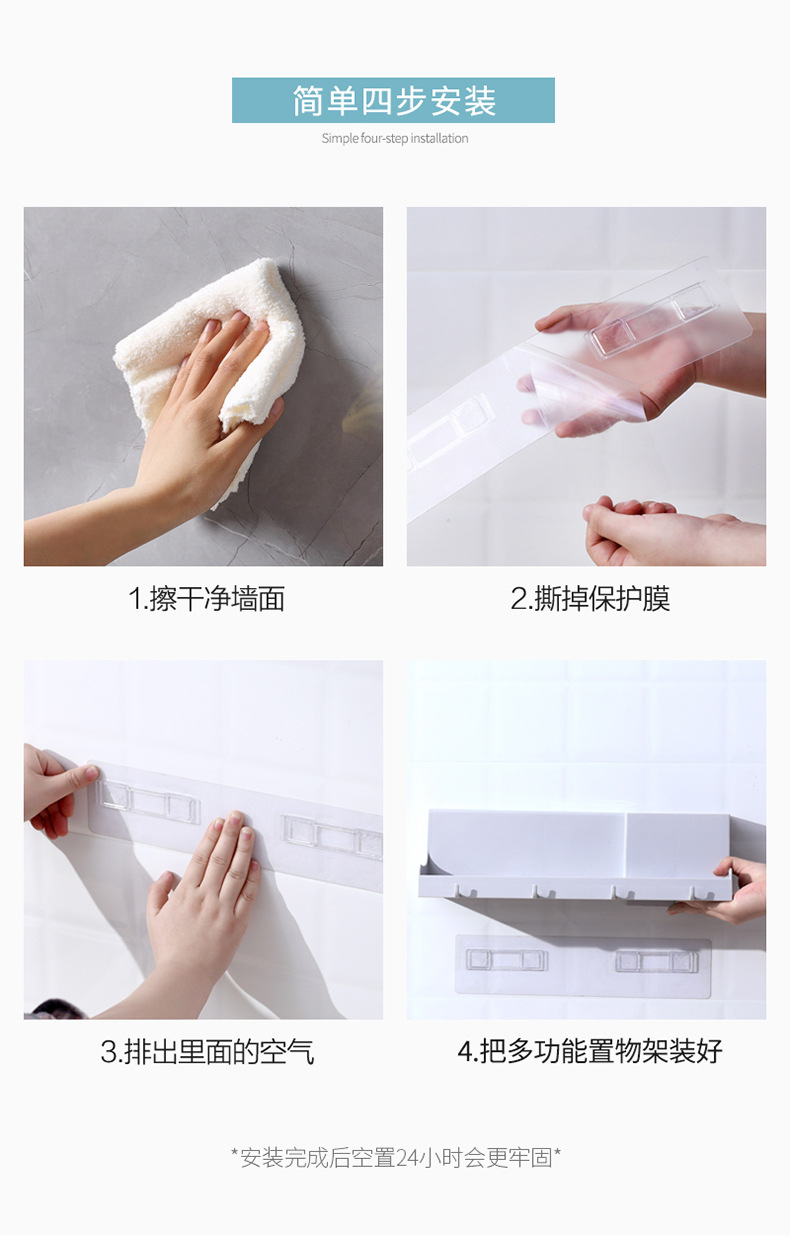 简单四步安装
Simple four-step installation

1.擦干净墙面

2.撕掉保护膜

3.排出里面的空气

4.把多功能置物架装好

*安装完成后空置24小时会更牢固*