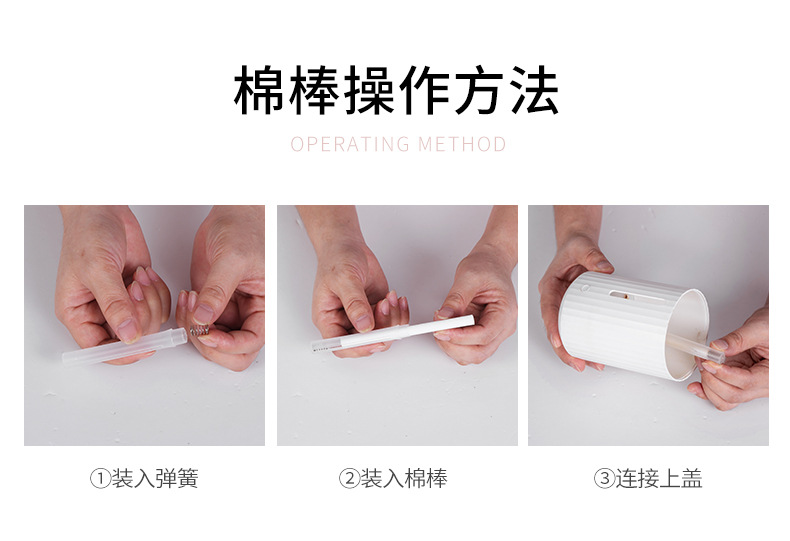 棉棒操作方法

OPERATING METHOD

①装入弹簧

②装入棉棒

③连接上盖