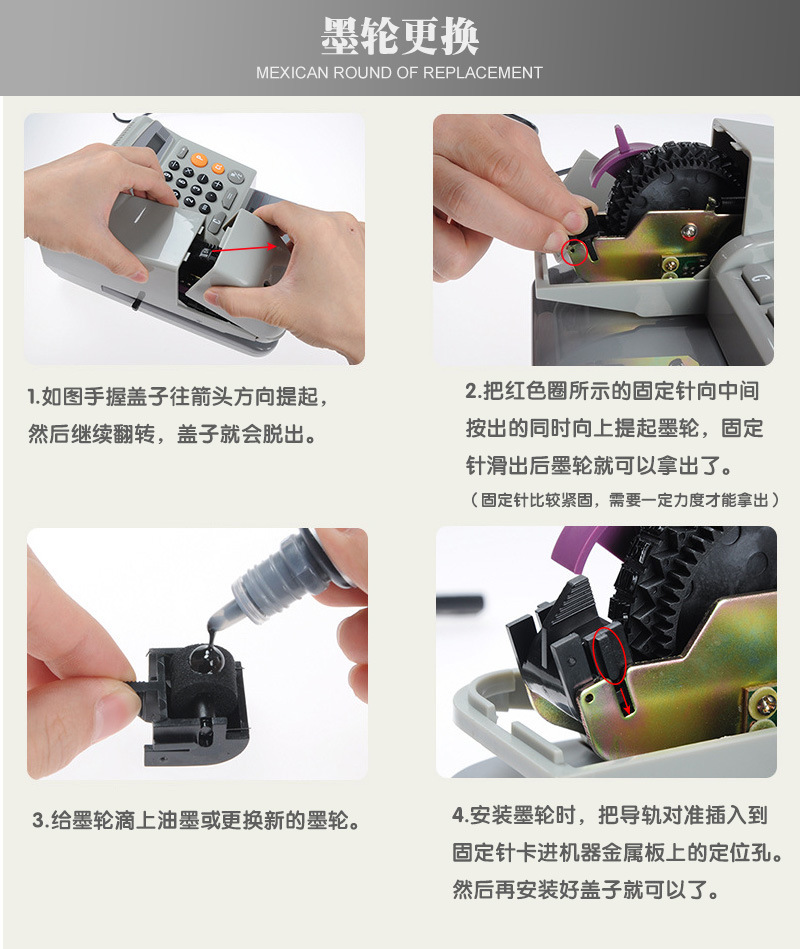 墨轮更换
MEXICAN ROUND OF REPLACEMENT

1.如图手握盖子往箭头方向提起，然后继续翻转，盖子就会脱出。

2.把红色圈所示的固定针向中间按出的同时向上提起墨轮，固定针滑出后墨轮就可以拿出了。
（固定针比较紧固，需要一定力度才能拿出）

3.给墨轮滴上油墨或更换新的墨轮。

4.安装墨轮时，把导轨对准插入到固定针卡进机器金属板上的定位孔。然后再安装好盖子就可以了。