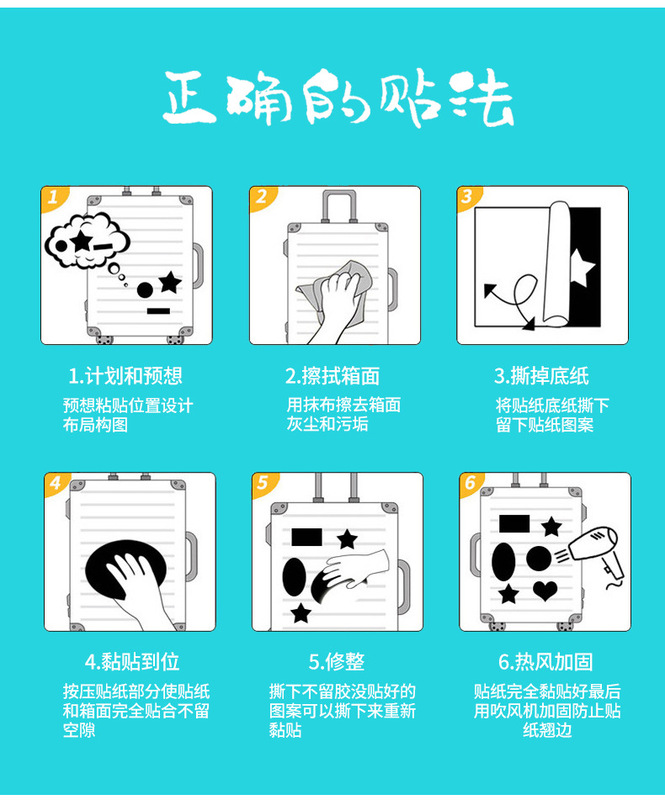 正确的贴法

1

1.计划和预想

预想粘贴位置设计布局构图

2

2.擦拭箱面

用抹布擦去箱面灰尘和污垢

3

3.撕掉底纸

将贴纸底纸撕下留下贴纸图案

4

4.黏贴到位

按压贴纸部分使贴纸和箱面完全贴合不留空隙

5

5.修整

撕下不留胶没贴好的图案可以撕下来重新黏贴

6

6.热风加固

贴纸完全黏贴好最后用吹风机加固防止贴纸翘边