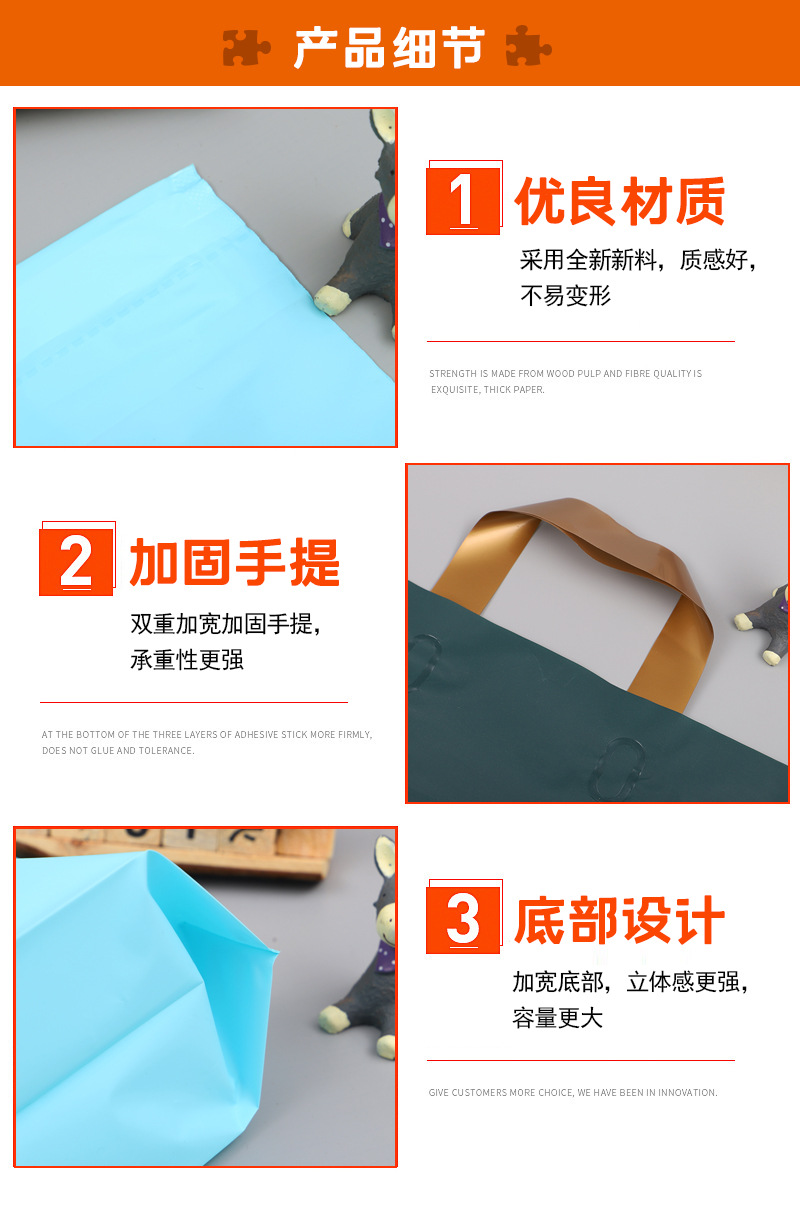 产品细节

1 优良材质

采用全新新料，质感好，不易变形

STRENGTH IS MADE FROM WOOD PULP AND FIBRE QUALITY IS EXQUISITE, THICK PAPER.

2 加固手提

双重加宽加固手提，承重性更强

AT THE BOTTOM OF THE THREE LAYERS OF ADHESIVE STICK MORE FIRMLY, DOES NOT GLUE AND TOLERANCE.

3 底部设计

加宽底部，立体感更强，容量更大

GIVE CUSTOMERS MORE CHOICE, WE HAVE BEEN IN INNOVATION.