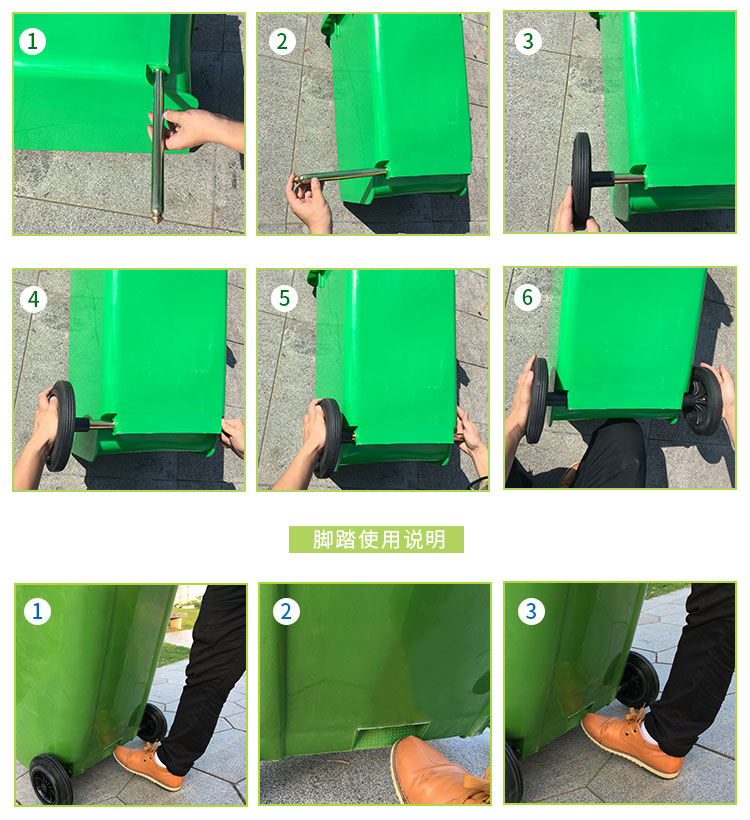 1

2

3

4

5

6

脚踏使用说明

1

2

3