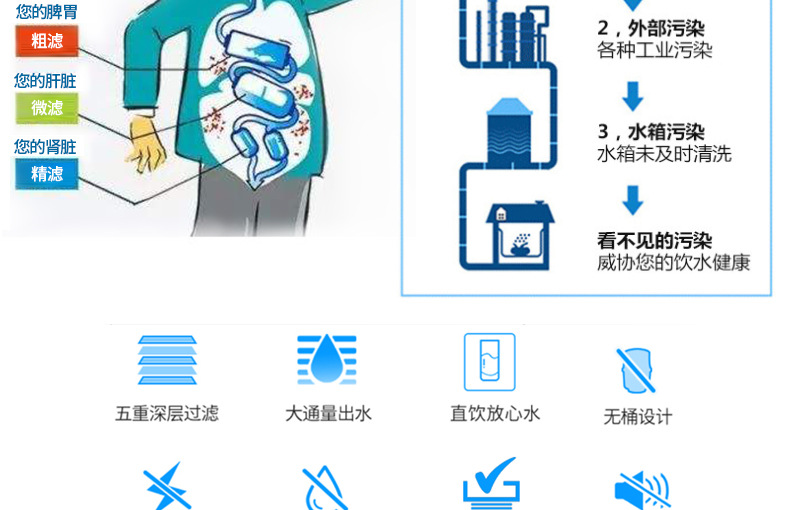 您的脾胃
粗滤
您的肝脏
微滤
您的肾脏
精滤

2，外部污染
各种工业污染

3，水箱污染
水箱未及时清洗

看不见的污染
威协您的饮水健康

五重深层过滤
大通量出水
直饮放心水
无桶设计