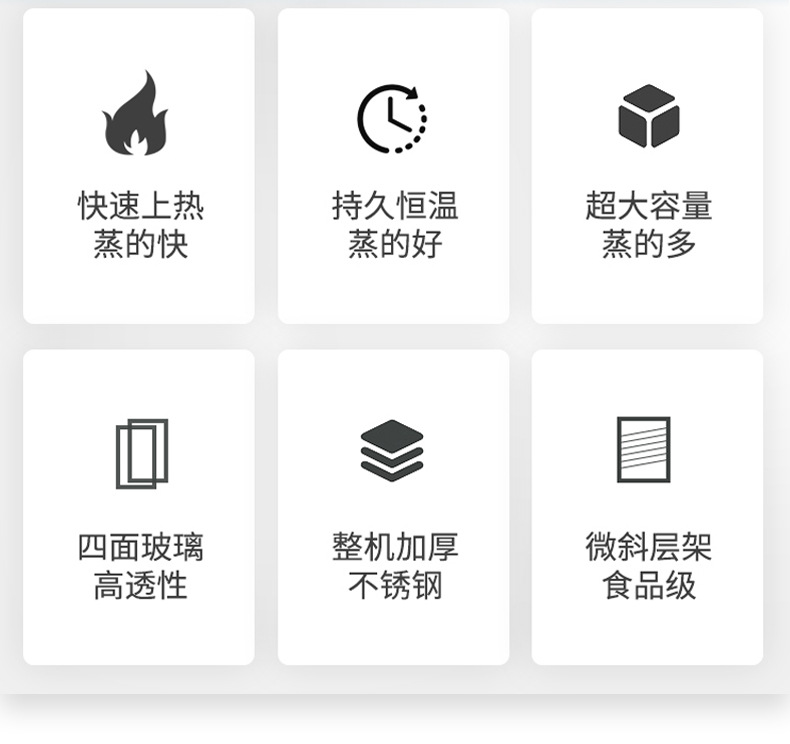 快速上热
蒸的快

持久恒温
蒸的好

超大容量
蒸的多

四面玻璃
高透性

整机加厚
不锈钢

微斜层架
食品级