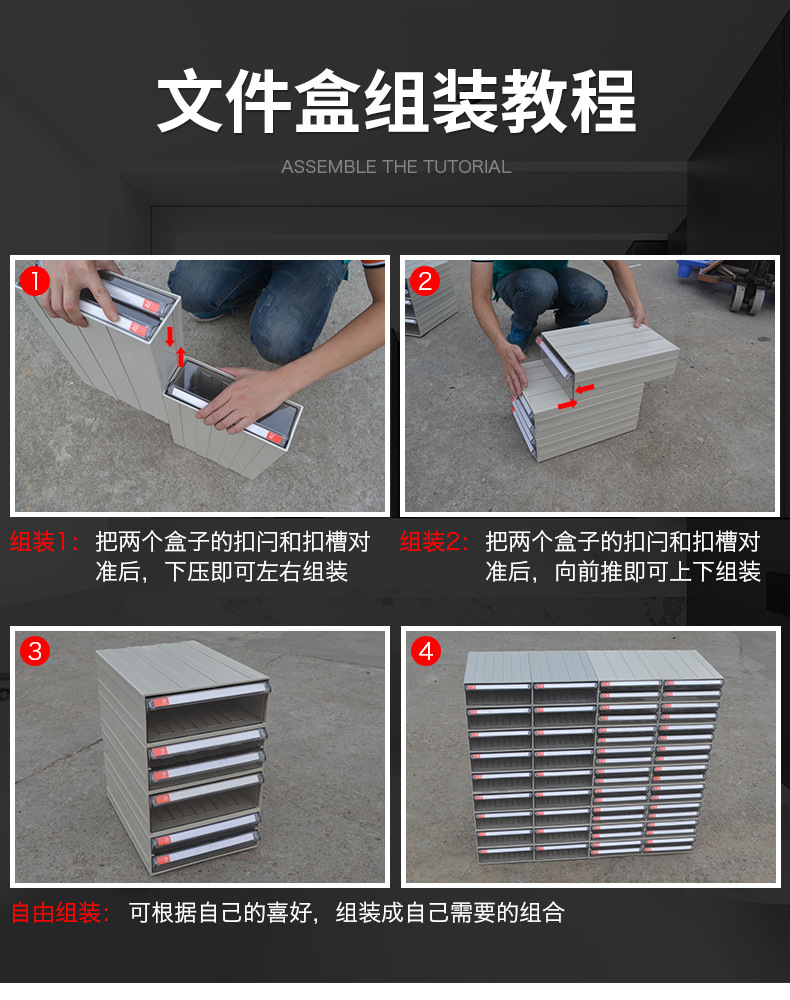 文件盒组装教程

ASSEMBLE THE TUTORIAL

1

2

组装1：把两个盒子的扣闩和扣槽对准后，下压即可左右组装

组装2：把两个盒子的扣闩和扣槽对准后，向前推即可上下组装

3

4

自由组装：可根据自己的喜好，组装成自己需要的组合