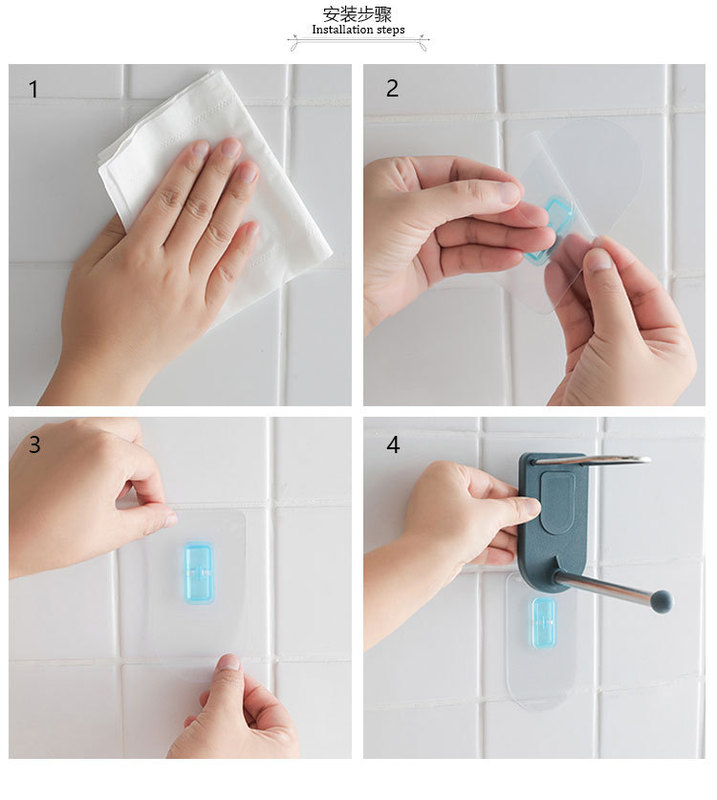 安装步骤
Installation steps

1

2

3

4