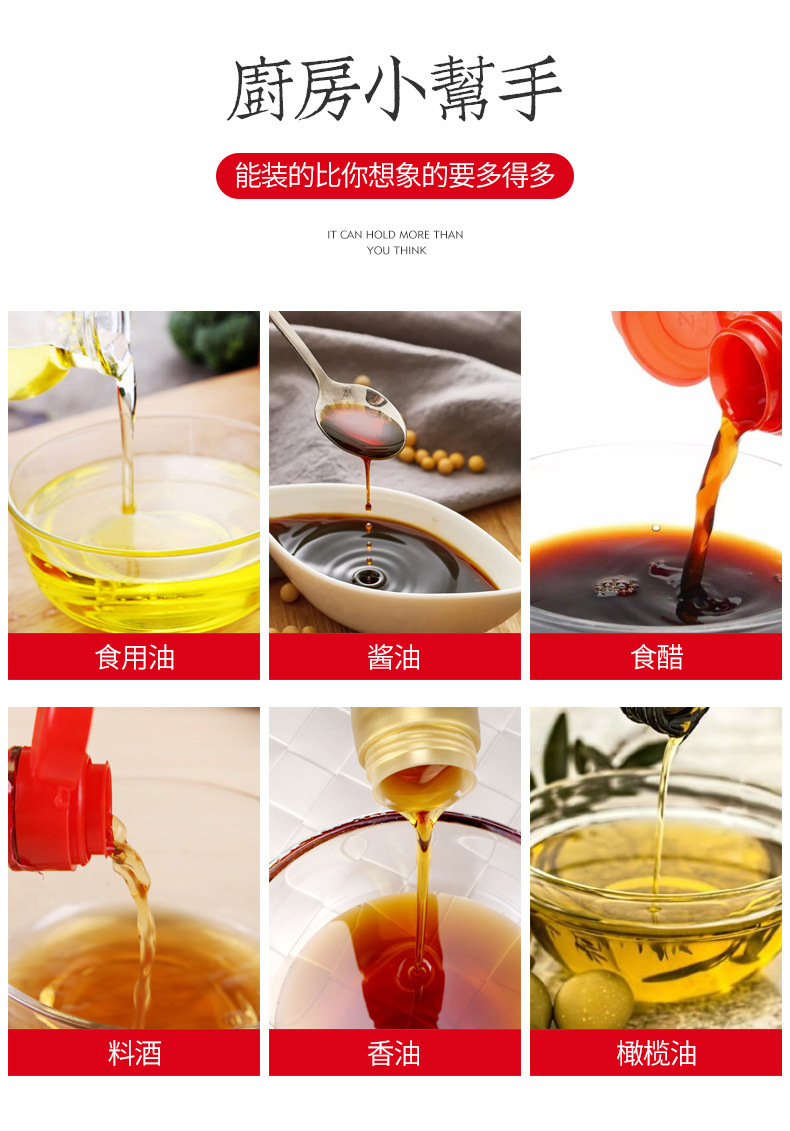 廚房小幫手

能装的比你想象的要多得多

IT CAN HOLD MORE THAN YOU THINK

食用油

酱油

食醋

料酒

香油

橄榄油