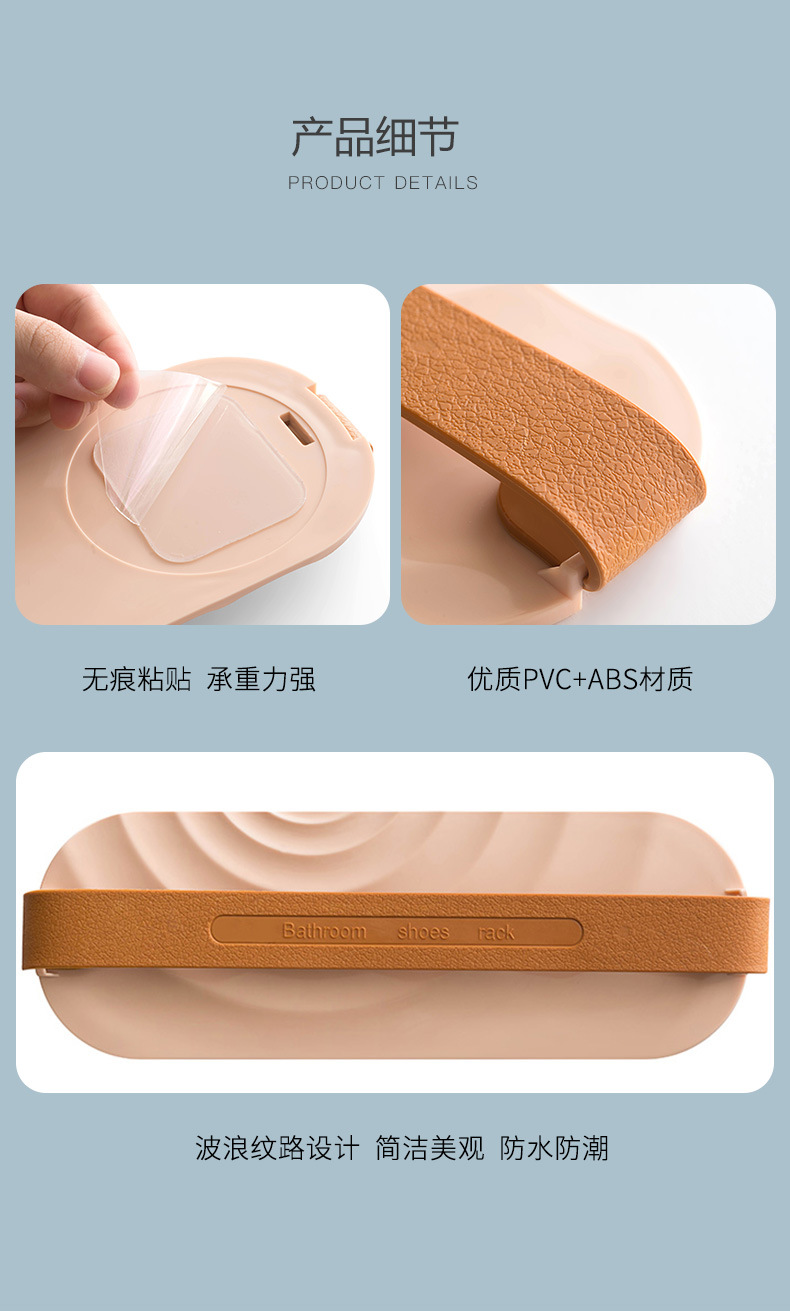 产品细节
PRODUCT DETAILS

无痕粘贴 承重力强

优质PVC+ABS材质

Bathroom shoes rack

波浪纹路设计 简洁美观 防水防潮