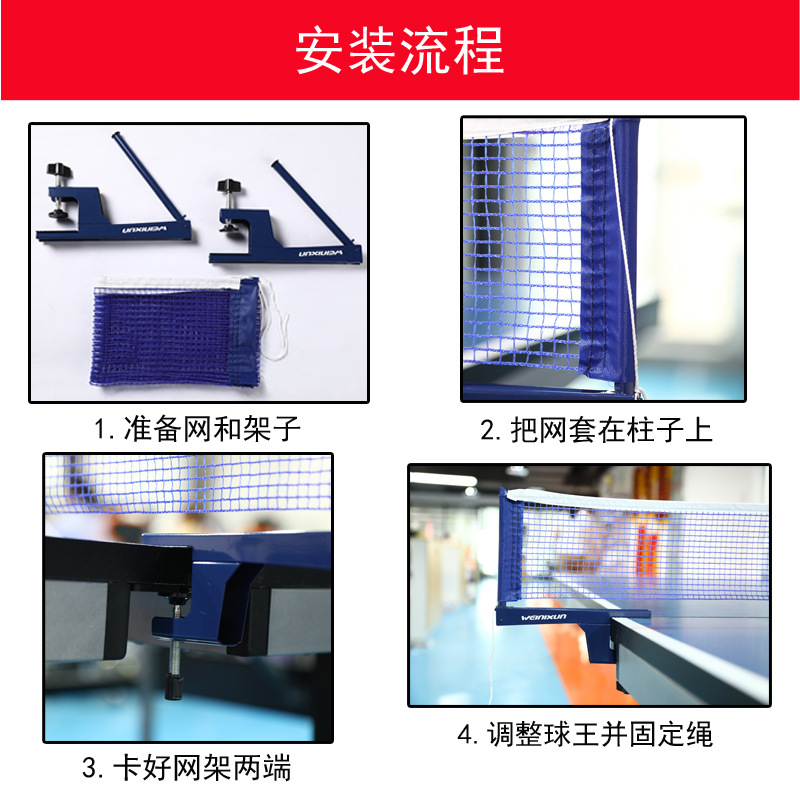 安装流程

weinixun

weinixun

1. 准备网和架子

2. 把网套在柱子上

3. 卡好网架两端

weinixun

4. 调整球王并固定绳