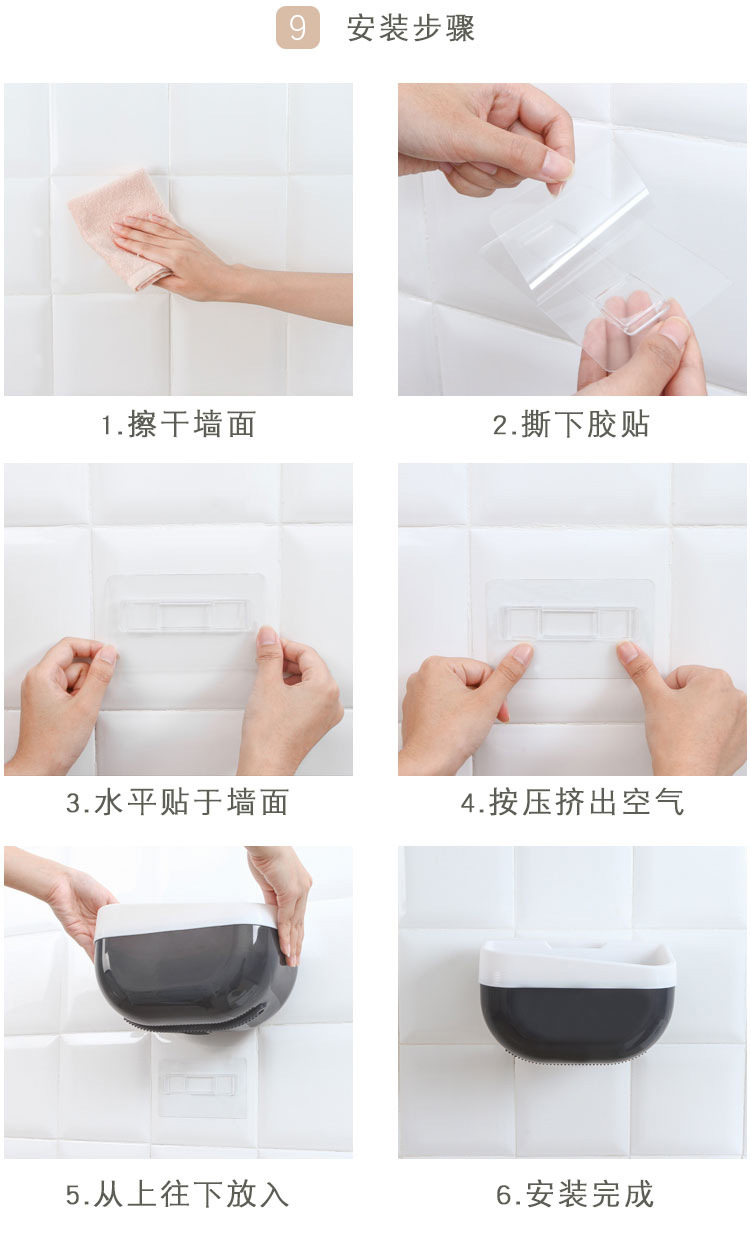 9 安装步骤

1.擦干墙面

2.撕下胶贴

3.水平贴于墙面

4.按压挤出空气

5.从上往下放入

6.安装完成