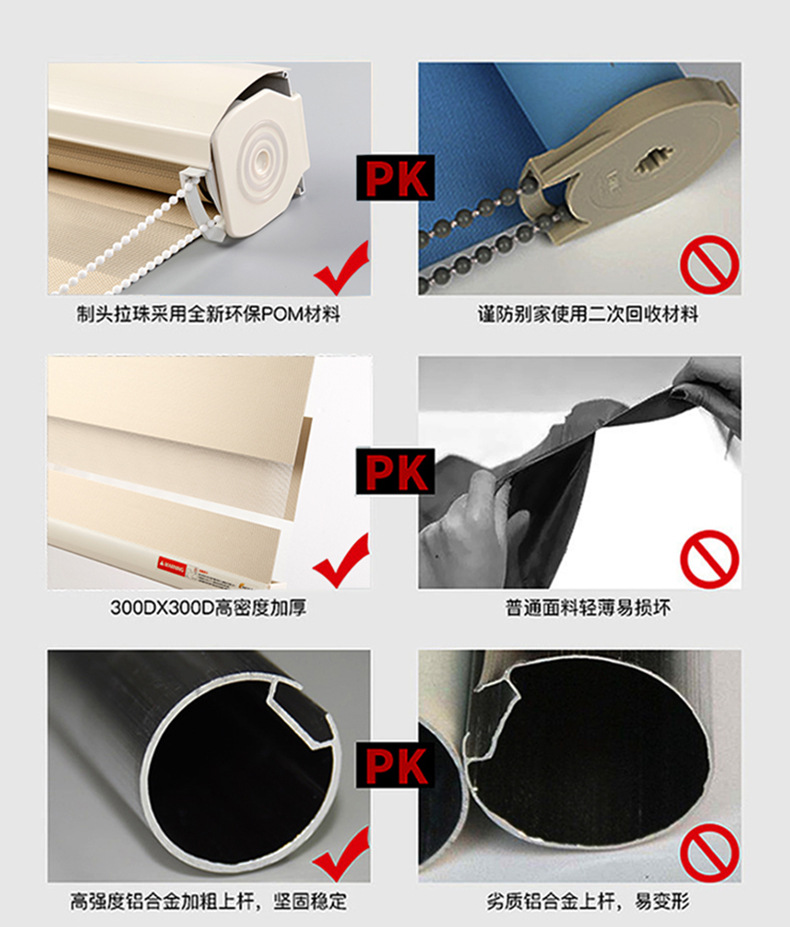 PK

制头拉珠采用全新环保POM材料

谨防别家使用二次回收材料

PK

300DX300D高密度加厚

普通面料轻薄易损坏

PK

高强度铝合金加粗上杆，坚固稳定

劣质铝合金上杆，易变形