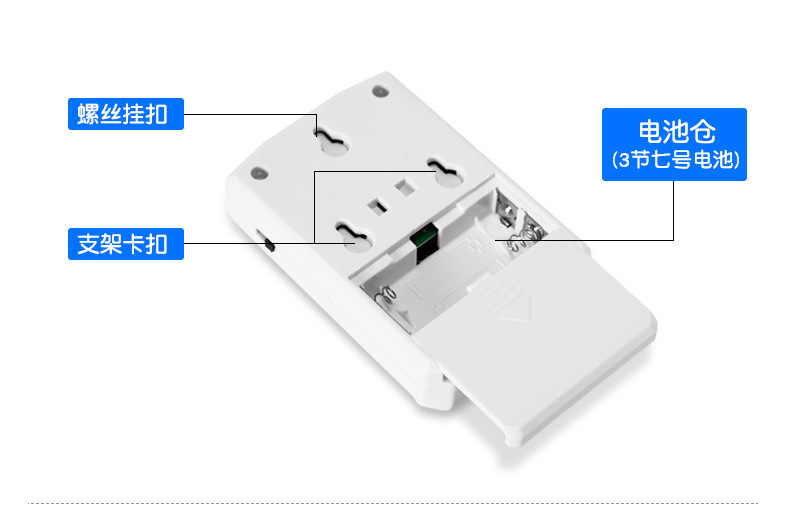 螺丝挂扣

支架卡扣

电池仓
(3节七号电池)