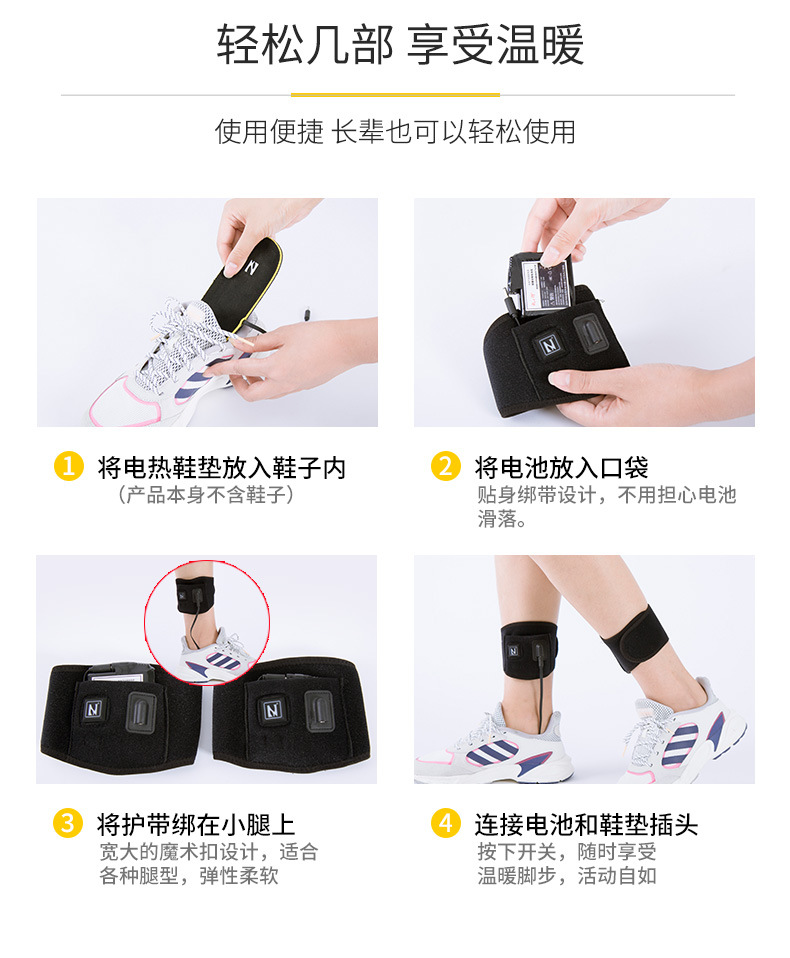 轻松几部 享受温暖

使用便捷 长辈也可以轻松使用

1 将电热鞋垫放入鞋子内
（产品本身不含鞋子）

2 将电池放入口袋
贴身绑带设计，不用担心电池滑落。

3 将护带绑在小腿上
宽大的魔术扣设计，适合各种腿型，弹性柔软

4 连接电池和鞋垫插头
按下开关，随时享受温暖脚步，活动自如