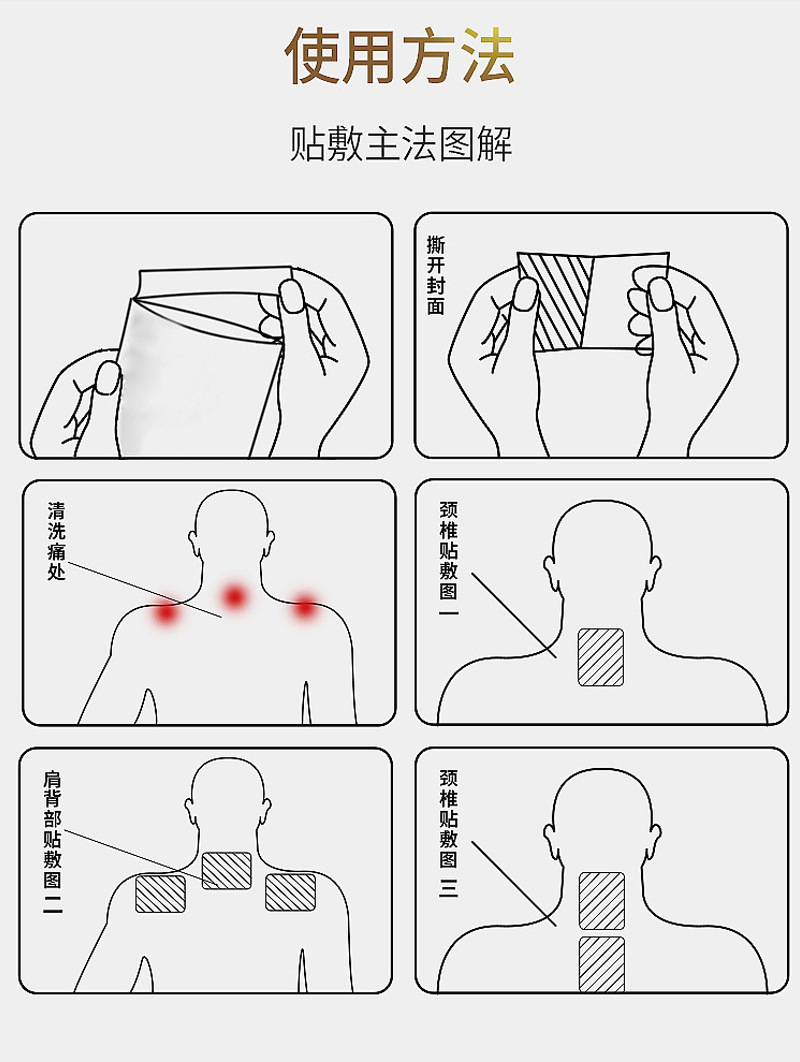 使用方法

贴敷主法图解

撕开封面

清洗痛处

颈椎贴敷图一

肩背部贴敷图二

颈椎贴敷图三