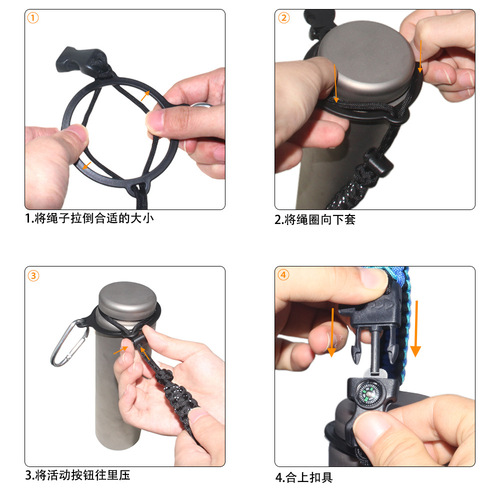 ①

1.将绳子拉倒合适的大小

②

2.将绳圈向下套

③

3.将活动按钮往里压

④

4.合上扣具