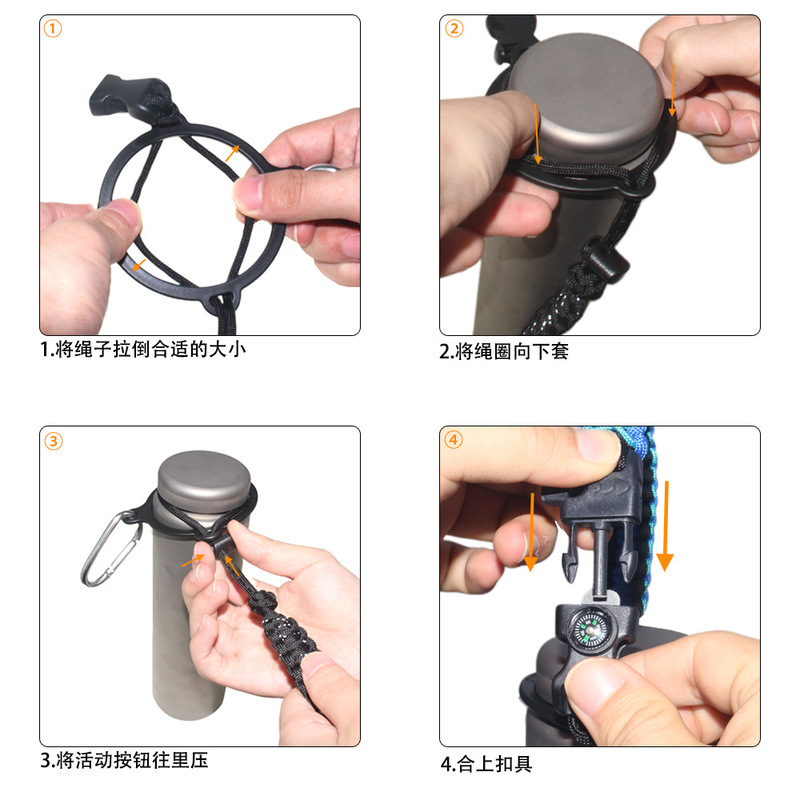 ①

1.将绳子拉倒合适的大小

②

2.将绳圈向下套

③

3.将活动按钮往里压

④

4.合上扣具