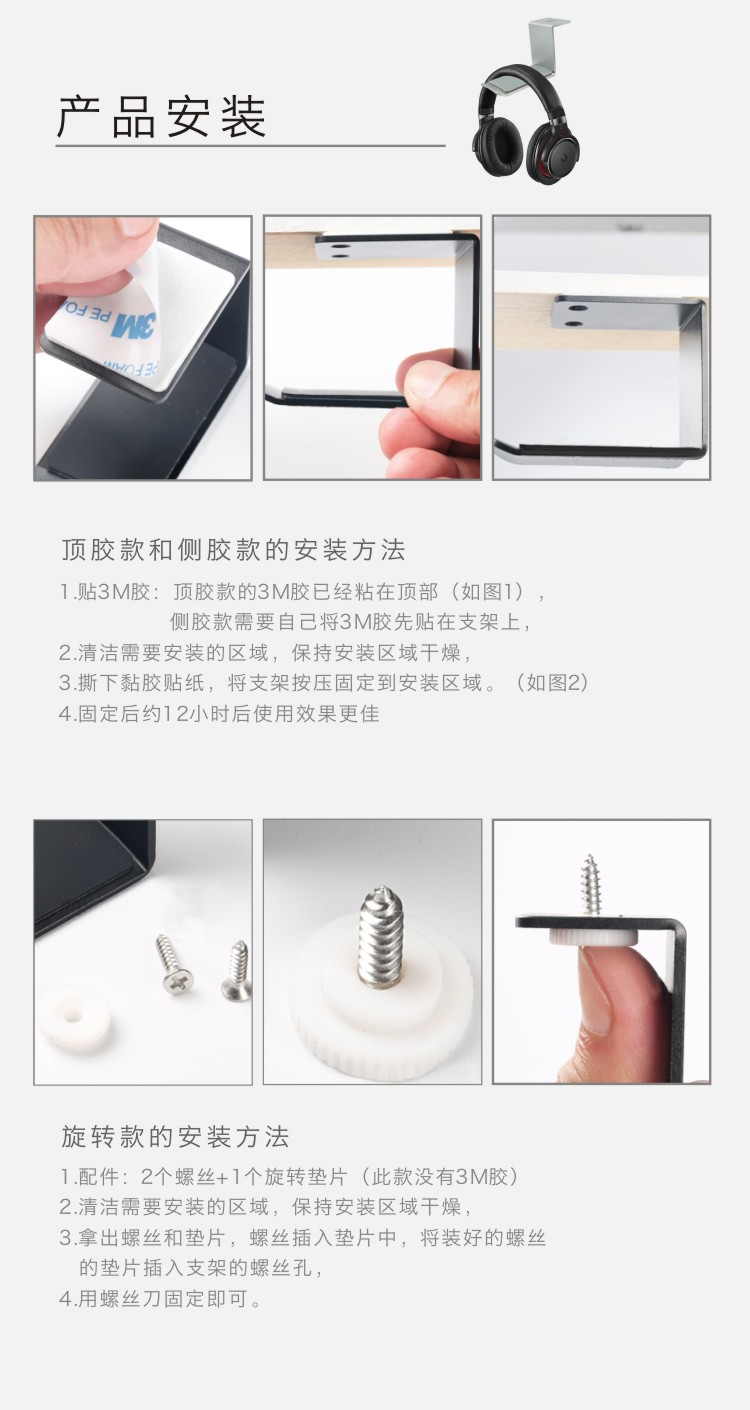 产品安装

3M PE FOAM

顶胶款和侧胶款的安装方法

1.贴3M胶：顶胶款的3M胶已经粘在顶部（如图1），侧胶款需要自己将3M胶先贴在支架上，

2.清洁需要安装的区域，保持安装区域干燥，

3.撕下黏胶贴纸，将支架按压固定到安装区域。（如图2）

4.固定后约12小时后使用效果更佳

旋转款的安装方法

1.配件：2个螺丝+1个旋转垫片（此款没有3M胶）

2.清洁需要安装的区域，保持安装区域干燥，

3.拿出螺丝和垫片，螺丝插入垫片中，将装好的螺丝的垫片插入支架的螺丝孔，

4.用螺丝刀固定即可。