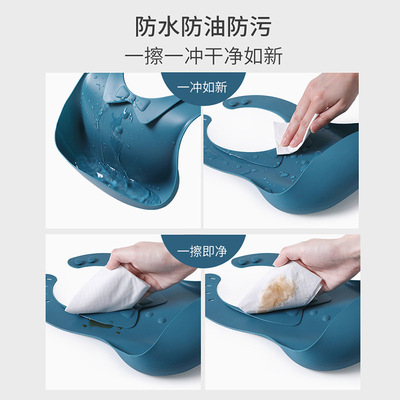 防水防油防污
一擦一冲干净如新

一冲如新

一擦即净